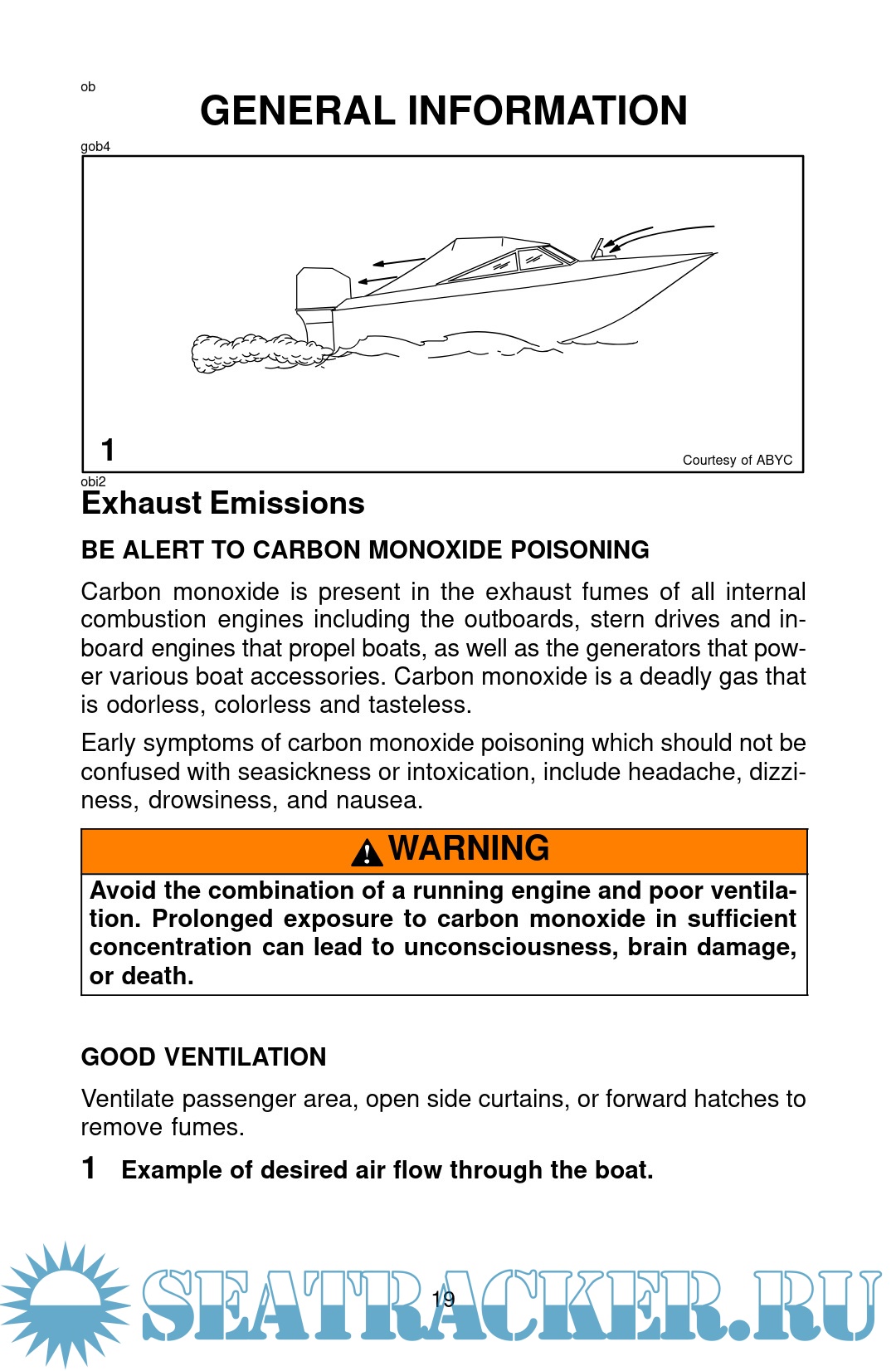 ob

GENERAL INFORMATION

gob4

1

Courtesy of ABYC

obi2

Exhaust Emissions

BE ALERT TO CARBON MONOXIDE POISONING

Carbon monoxide is present in the exhaust fumes of all internal combustion engines including the outboards, stern drives and inboard engines that propel boats, as well as the generators that power various boat accessories. Carbon monoxide is a deadly gas that is odorless, colorless and tasteless.

Early symptoms of carbon monoxide poisoning which should not be confused with seasickness or intoxication, include headache, dizziness, drowsiness, and nausea.

WARNING

Avoid the combination of a running engine and poor ventilation. Prolonged exposure to carbon monoxide in sufficient concentration can lead to unconsciousness, brain damage, or death.

GOOD VENTILATION

Ventilate passenger area, open side curtains, or forward hatches to remove fumes.

1 Example of desired air flow through the boat.

19

SEATRACKER.RU