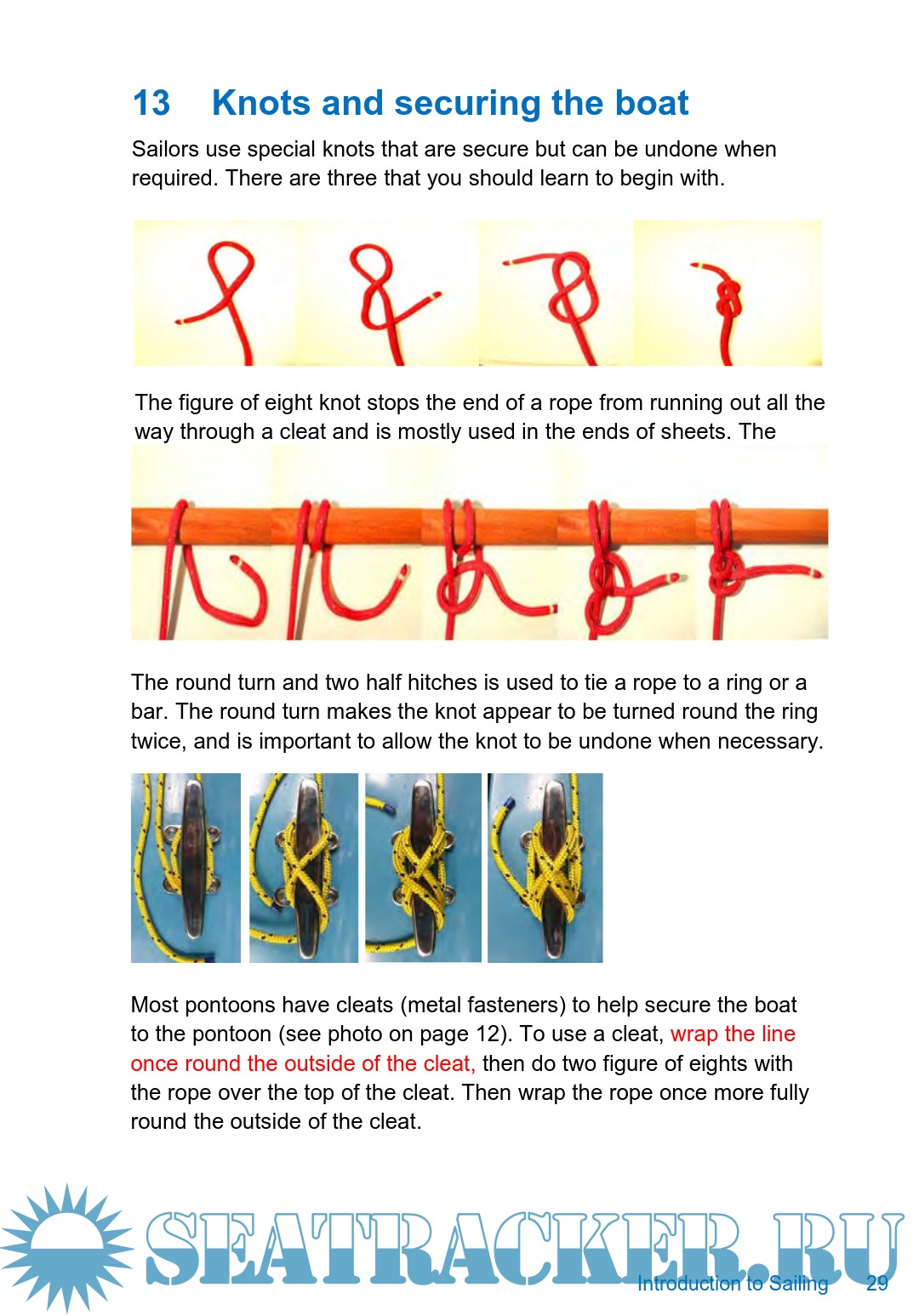 13 Knots and securing the boat

Sailors use special knots that are secure but can be undone when required. There are three that you should learn to begin with.

The figure of eight knot stops the end of a rope from running out all the way through a cleat and is mostly used in the ends of sheets. The

The round turn and two half hitches is used to tie a rope to a ring or a bar. The round turn makes the knot appear to be turned round the ring twice, and is important to allow the knot to be undone when necessary.

Most pontoons have cleats (metal fasteners) to help secure the boat to the pontoon (see photo on page 12). To use a cleat, wrap the line once round the outside of the cleat, then do two figure of eights with the rope over the top of the cleat. Then wrap the rope once more fully round the outside of the cleat.

SEATRACKER.RU

Introduction to Sailing 29