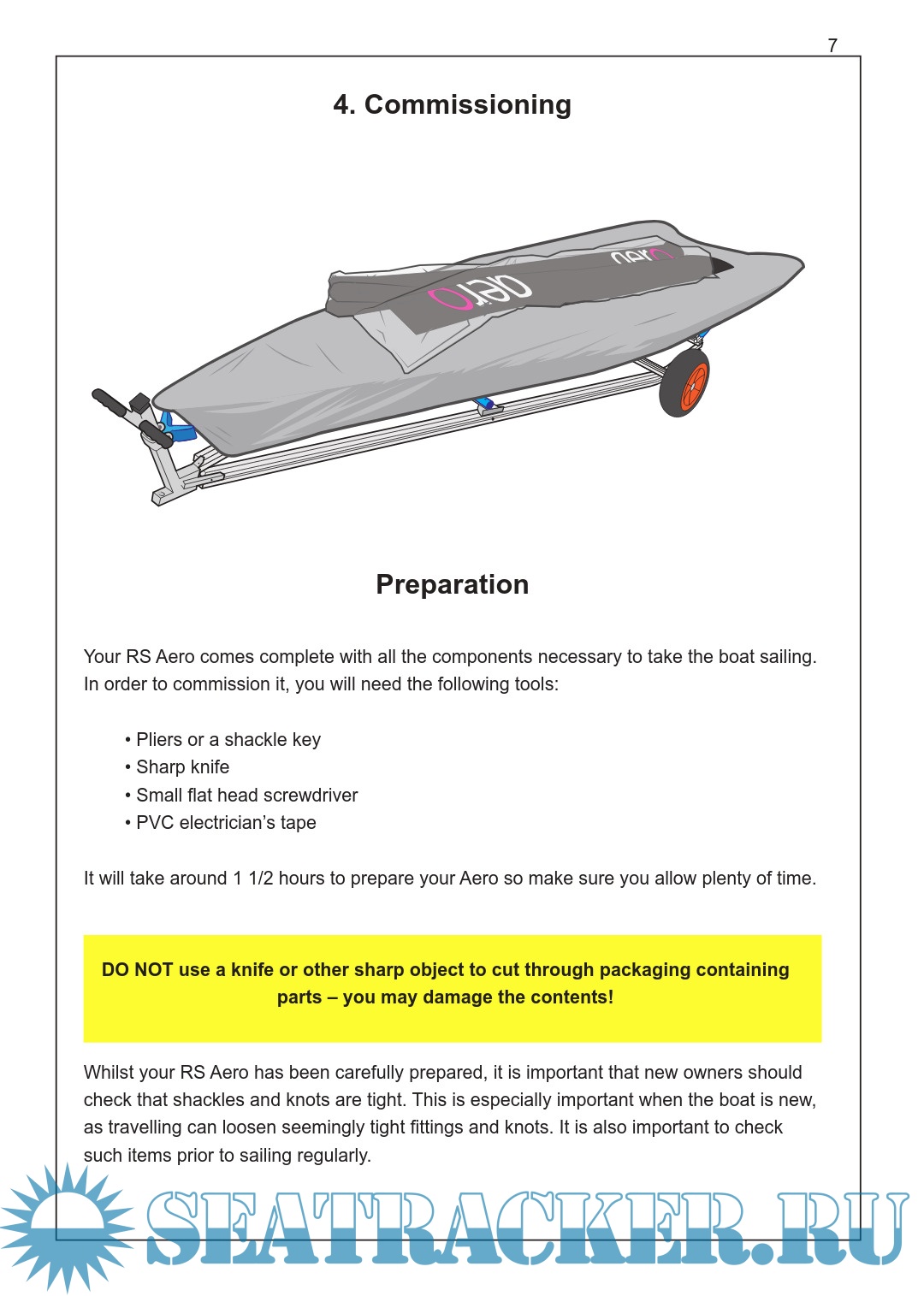 7

4. Commissioning

aero

aero

Preparation

Your RS Aero comes complete with all the components necessary to take the boat sailing. In order to commission it, you will need the following tools:

• Pliers or a shackle key
• Sharp knife
• Small flat head screwdriver
• PVC electrician's tape

It will take around 1 1/2 hours to prepare your Aero so make sure you allow plenty of time.

DO NOT use a knife or other sharp object to cut through packaging containing parts – you may damage the contents!

Whilst your RS Aero has been carefully prepared, it is important that new owners should check that shackles and knots are tight. This is especially important when the boat is new, as travelling can loosen seemingly tight fittings and knots. It is also important to check such items prior to sailing regularly.

SEATRACKER.RU