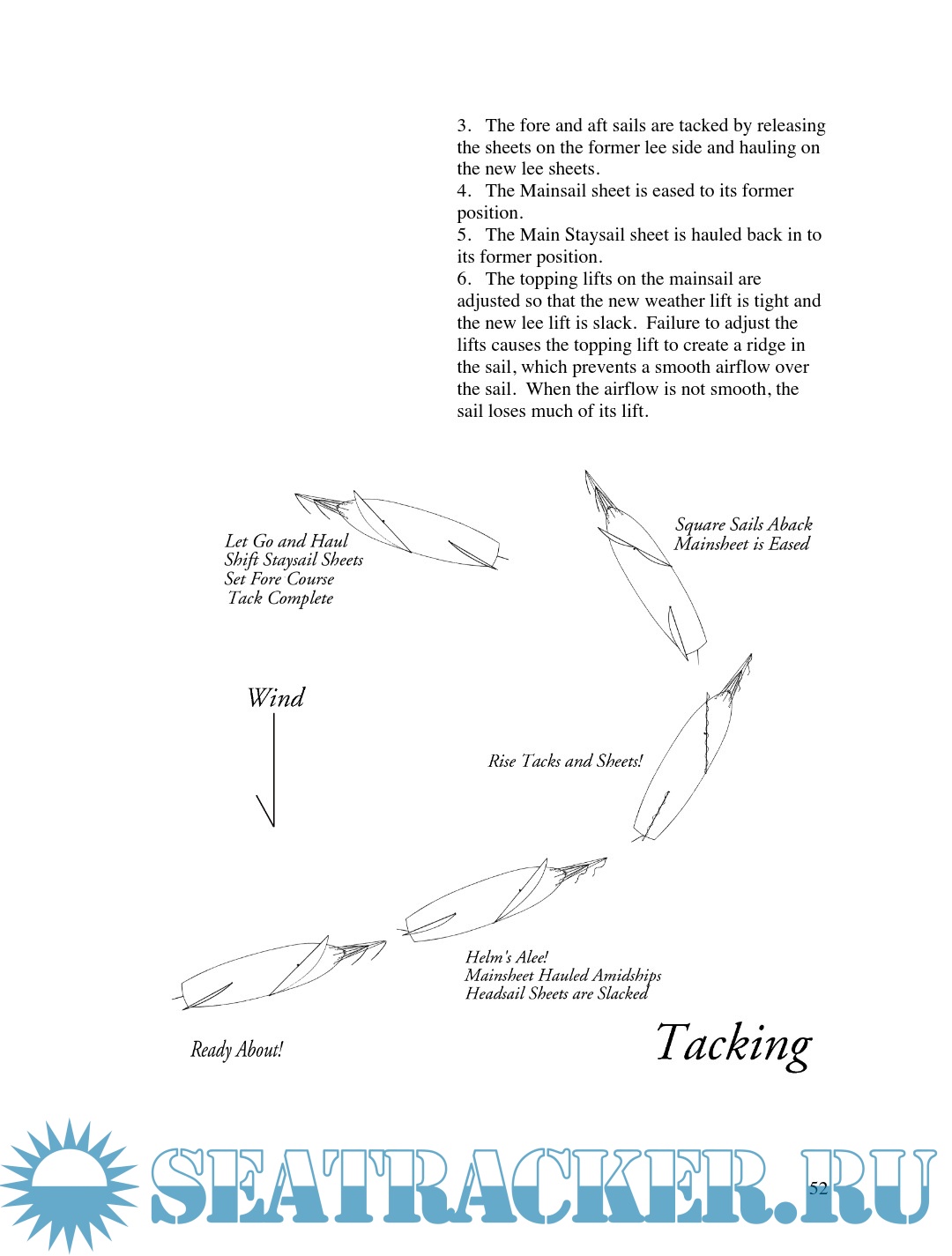 3. The fore and aft sails are tacked by releasing the sheets on the former lee side and hauling on the new lee sheets.
4. The Mainsail sheet is eased to its former position.
5. The Main Staysail sheet is hauled back in to its former position.
6. The topping lifts on the mainsail are adjusted so that the new weather lift is tight and the new lee lift is slack. Failure to adjust the lifts causes the topping lift to create a ridge in the sail, which prevents a smooth airflow over the sail. When the airflow is not smooth, the sail loses much of its lift.

Let Go and Haul
Shift Staysail Sheets
Set Fore Course
Tack Complete

Square Sails Aback
Mainsheet is Eased

Wind

Rise Tacks and Sheets!

Helm's Alee!
Mainsheet Hauled Amidships
Headsail Sheets are Slacked

Ready About!

Tacking

SEATRACKER.RU

52