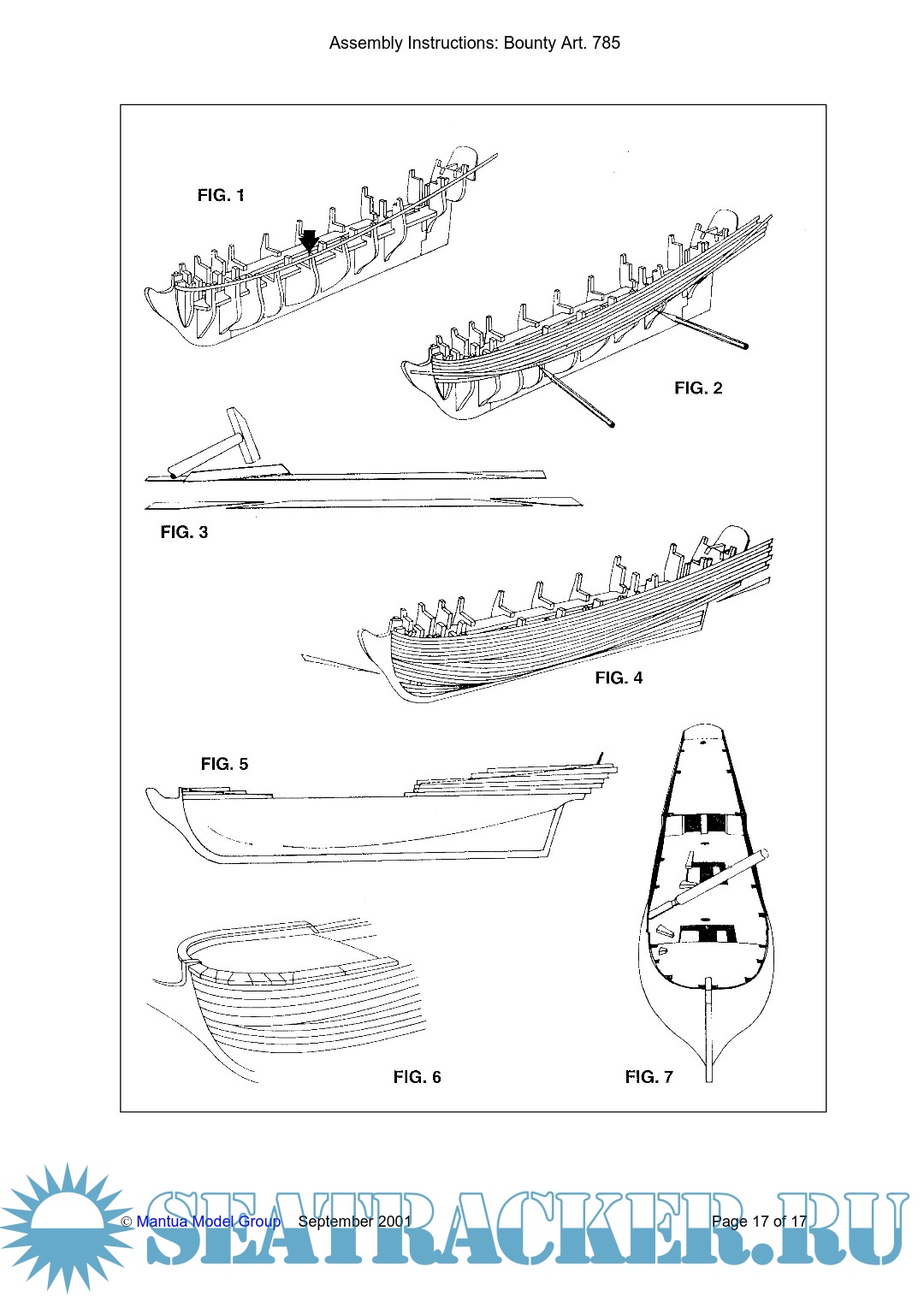 Assembly Instructions: Bounty Art. 785

FIG. 1

FIG. 2

FIG. 3

FIG. 4

FIG. 5

FIG. 6

FIG. 7

© Mantua Model Group September 2001 Page 17 of 17

SEATRACKER.RU