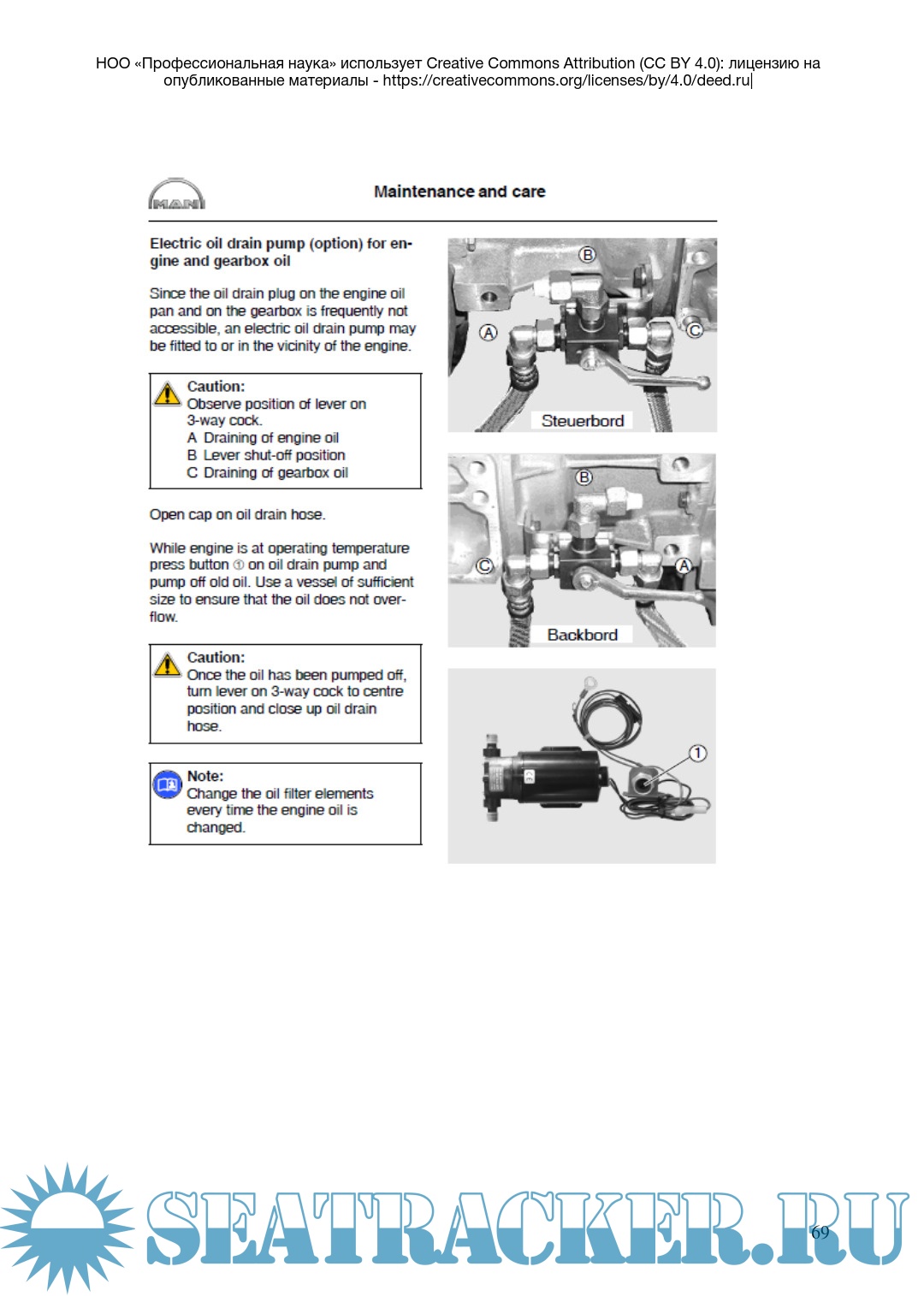 НОО «Профессиональная наука» использует Creative Commons Attribution (CC BY 4.0): лицензию на опубликованные материалы - https://creativecommons.org/licenses/by/4.0/deed.ru

MAN

Maintenance and care

Electric oil drain pump (option) for engine and gearbox oil

Since the oil drain plug on the engine oil pan and on the gearbox is frequently not accessible, an electric oil drain pump may be fitted to or in the vicinity of the engine.

Caution:
Observe position of lever on 3-way cock.
A Draining of engine oil
B Lever shut-off position
C Draining of gearbox oil

Open cap on oil drain hose.

While engine is at operating temperature press button ① on oil drain pump and pump off old oil. Use a vessel of sufficient size to ensure that the oil does not overflow.

Caution:
Once the oil has been pumped off, turn lever on 3-way cock to centre position and close up oil drain hose.

Note:
Change the oil filter elements every time the engine oil is changed.

B
A
C
Steuerbord

B
C
A
Backbord

①

SEATRACKER.RU

69