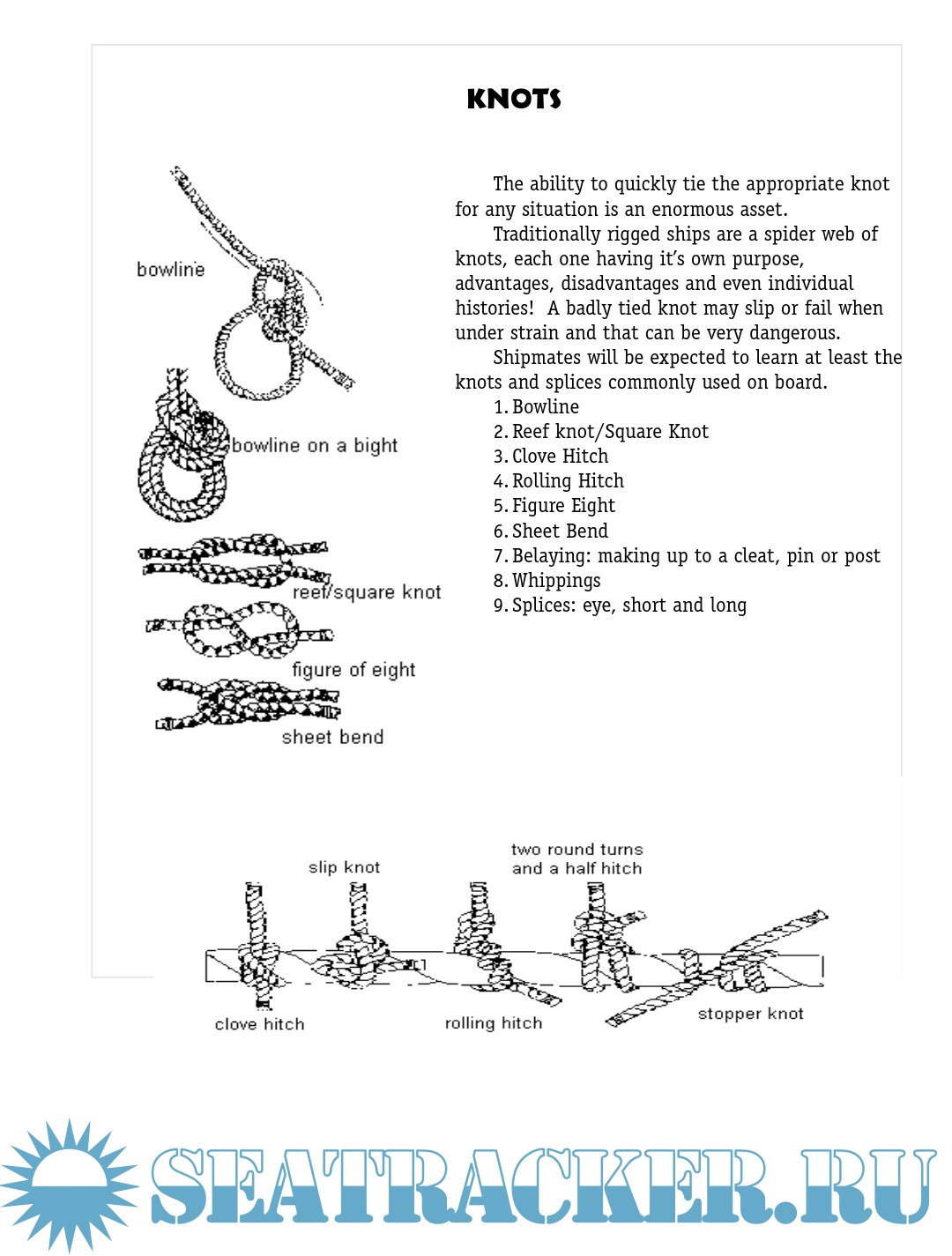 KNOTS

bowline

bowline on a bight

reef/square knot

figure of eight

sheet bend

The ability to quickly tie the appropriate knot for any situation is an enormous asset.

Traditionally rigged ships are a spider web of knots, each one having it's own purpose, advantages, disadvantages and even individual histories! A badly tied knot may slip or fail when under strain and that can be very dangerous.

Shipmates will be expected to learn at least the knots and splices commonly used on board.

1. Bowline
2. Reef knot/Square Knot
3. Clove Hitch
4. Rolling Hitch
5. Figure Eight
6. Sheet Bend
7. Belaying: making up to a cleat, pin or post
8. Whippings
9. Splices: eye, short and long

slip knot

two round turns and a half hitch

clove hitch

rolling hitch

stopper knot

SEATRACKER.RU