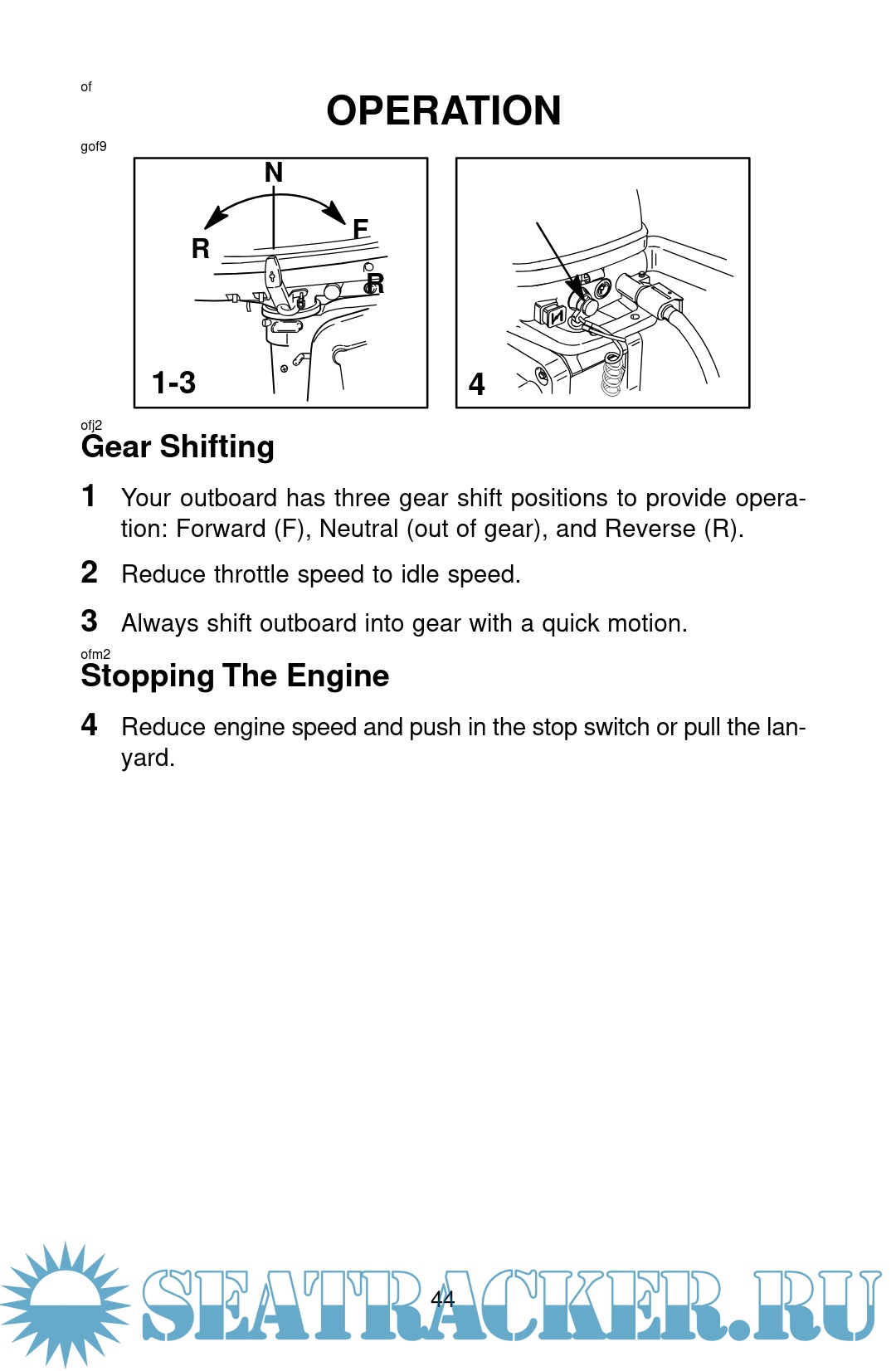 of

OPERATION

gof9

N

R

F

R

1-3

4

ofj2
Gear Shifting

1 Your outboard has three gear shift positions to provide operation: Forward (F), Neutral (out of gear), and Reverse (R).

2 Reduce throttle speed to idle speed.

3 Always shift outboard into gear with a quick motion.

ofm2
Stopping The Engine

4 Reduce engine speed and push in the stop switch or pull the lanyard.

44

SEATRACKER.RU