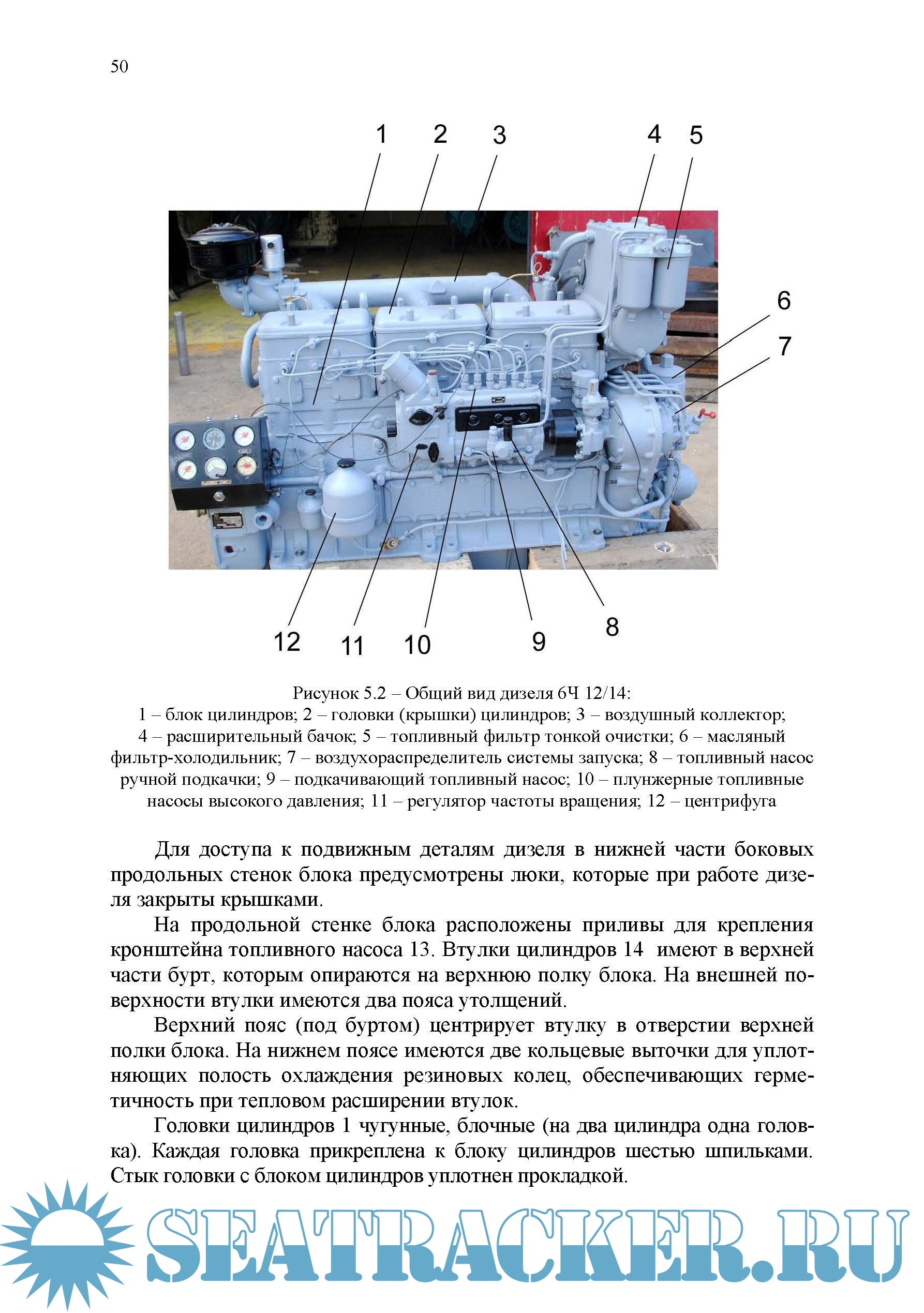 50

1 2 3 4 5

6

7

12 11 10 9 8

Рисунок 5.2 – Общий вид дизеля 6Ч 12/14:
1 – блок цилиндров; 2 – головки (крышки) цилиндров; 3 – воздушный коллектор; 4 – расширительный бачок; 5 – топливный фильтр тонкой очистки; 6 – масляный фильтр-холодильник; 7 – воздухораспределитель системы запуска; 8 – топливный насос ручной подкачки; 9 – подкачивающий топливный насос; 10 – плунжерные топливные насосы высокого давления; 11 – регулятор частоты вращения; 12 – центрифуга

Для доступа к подвижным деталям дизеля в нижней части боковых продольных стенок блока предусмотрены люки, которые при работе дизеля закрыты крышками.

На продольной стенке блока расположены приливы для крепления кронштейна топливного насоса 13. Втулки цилиндров 14 имеют в верхней части бурт, которым опираются на верхнюю полку блока. На внешней поверхности втулки имеются два пояса утолщений.

Верхний пояс (под буртом) центрирует втулку в отверстии верхней полки блока. На нижнем поясе имеются две кольцевые выточки для уплотняющих полость охлаждения резиновых колец, обеспечивающих герметичность при тепловом расширении втулок.

Головки цилиндров 1 чугунные, блочные (на два цилиндра одна головка). Каждая головка прикреплена к блоку цилиндров шестью шпильками. Стык головки с блоком цилиндров уплотнен прокладкой.

SEATRACKER.RU