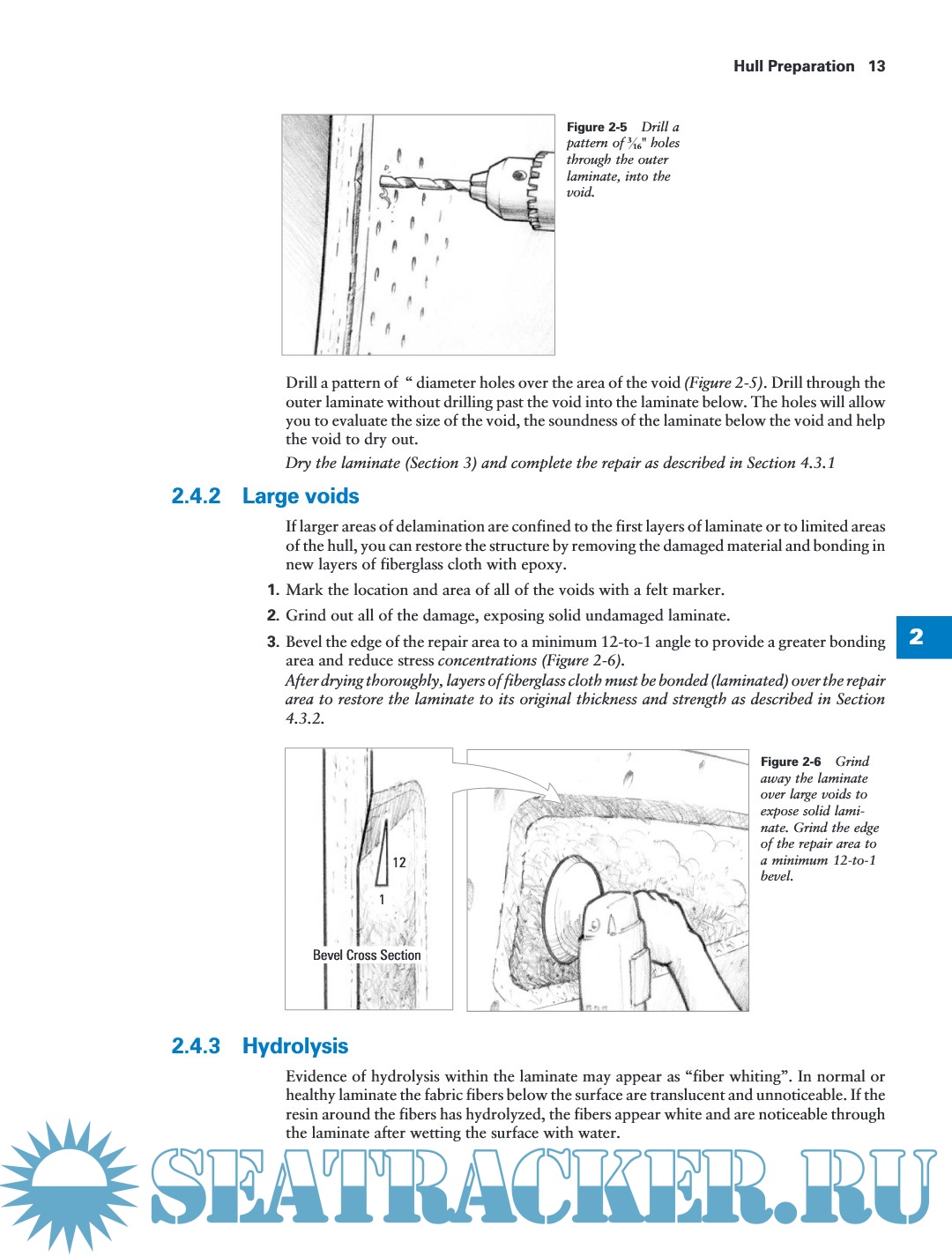 Hull Preparation 13

Figure 2-5 Drill a pattern of $\frac{3}{16}$" holes through the outer laminate, into the void.

Drill a pattern of “ diameter holes over the area of the void (Figure 2-5). Drill through the outer laminate without drilling past the void into the laminate below. The holes will allow you to evaluate the size of the void, the soundness of the laminate below the void and help the void to dry out.

Dry the laminate (Section 3) and complete the repair as described in Section 4.3.1

2.4.2 Large voids

If larger areas of delamination are confined to the first layers of laminate or to limited areas of the hull, you can restore the structure by removing the damaged material and bonding in new layers of fiberglass cloth with epoxy.

1. Mark the location and area of all of the voids with a felt marker.

2. Grind out all of the damage, exposing solid undamaged laminate.

3. Bevel the edge of the repair area to a minimum 12-to-1 angle to provide a greater bonding area and reduce stress concentrations (Figure 2-6).
After drying thoroughly, layers of fiberglass cloth must be bonded (laminated) over the repair area to restore the laminate to its original thickness and strength as described in Section 4.3.2.

2

12
1
Bevel Cross Section

Figure 2-6 Grind away the laminate over large voids to expose solid laminate. Grind the edge of the repair area to a minimum 12-to-1 bevel.

2.4.3 Hydrolysis

Evidence of hydrolysis within the laminate may appear as “fiber whiting”. In normal or healthy laminate the fabric fibers below the surface are translucent and unnoticeable. If the resin around the fibers has hydrolyzed, the fibers appear white and are noticeable through the laminate after wetting the surface with water.

SEATRACKER.RU