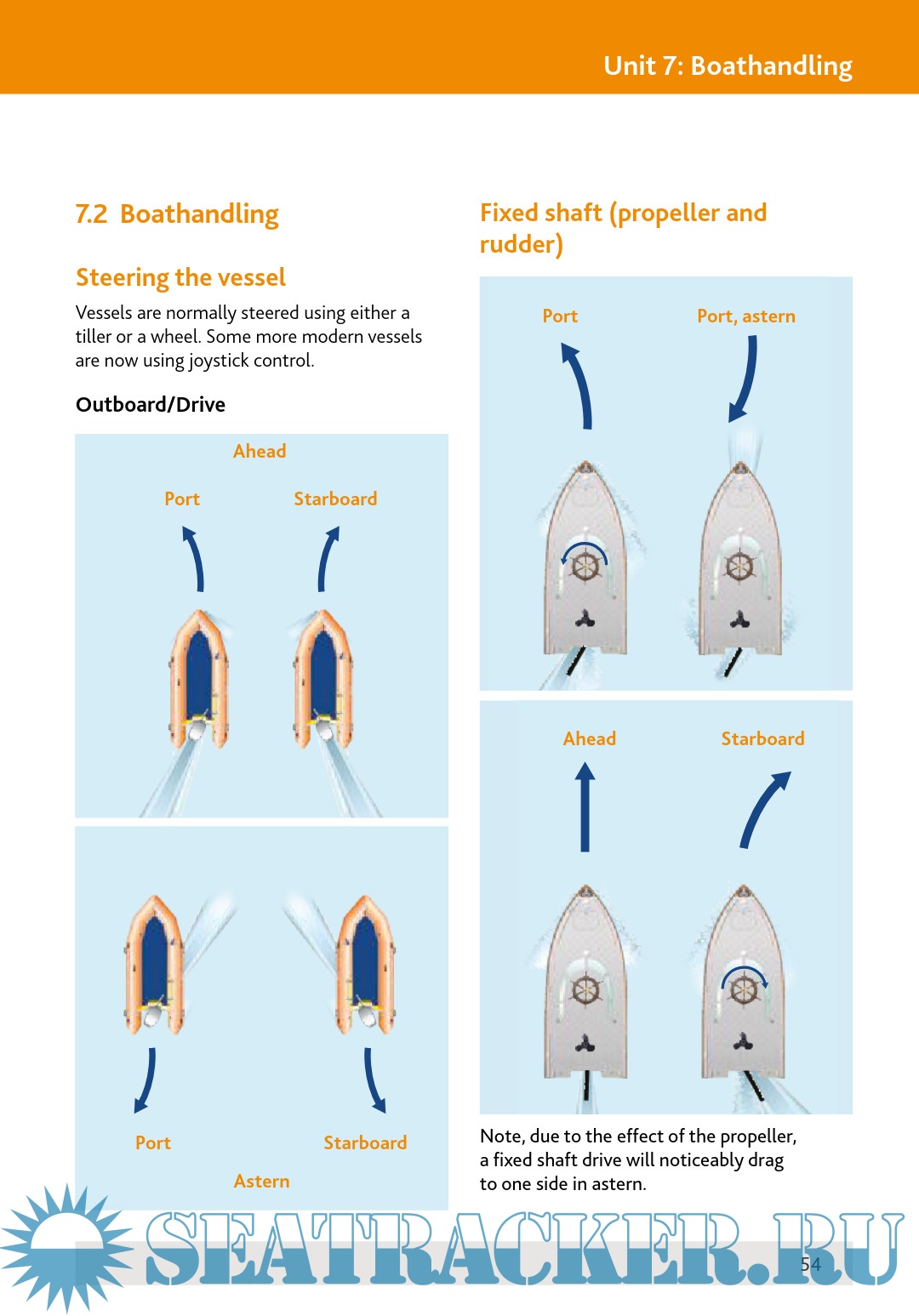 Unit 7: Boathandling

7.2 Boathandling

Steering the vessel

Vessels are normally steered using either a tiller or a wheel. Some more modern vessels are now using joystick control.

Outboard/Drive

Ahead

Port

Starboard

Port

Starboard

Astern

Fixed shaft (propeller and rudder)

Port

Port, astern

Ahead

Starboard

Note, due to the effect of the propeller, a fixed shaft drive will noticeably drag to one side in astern.

SEATRACKER.RU

54