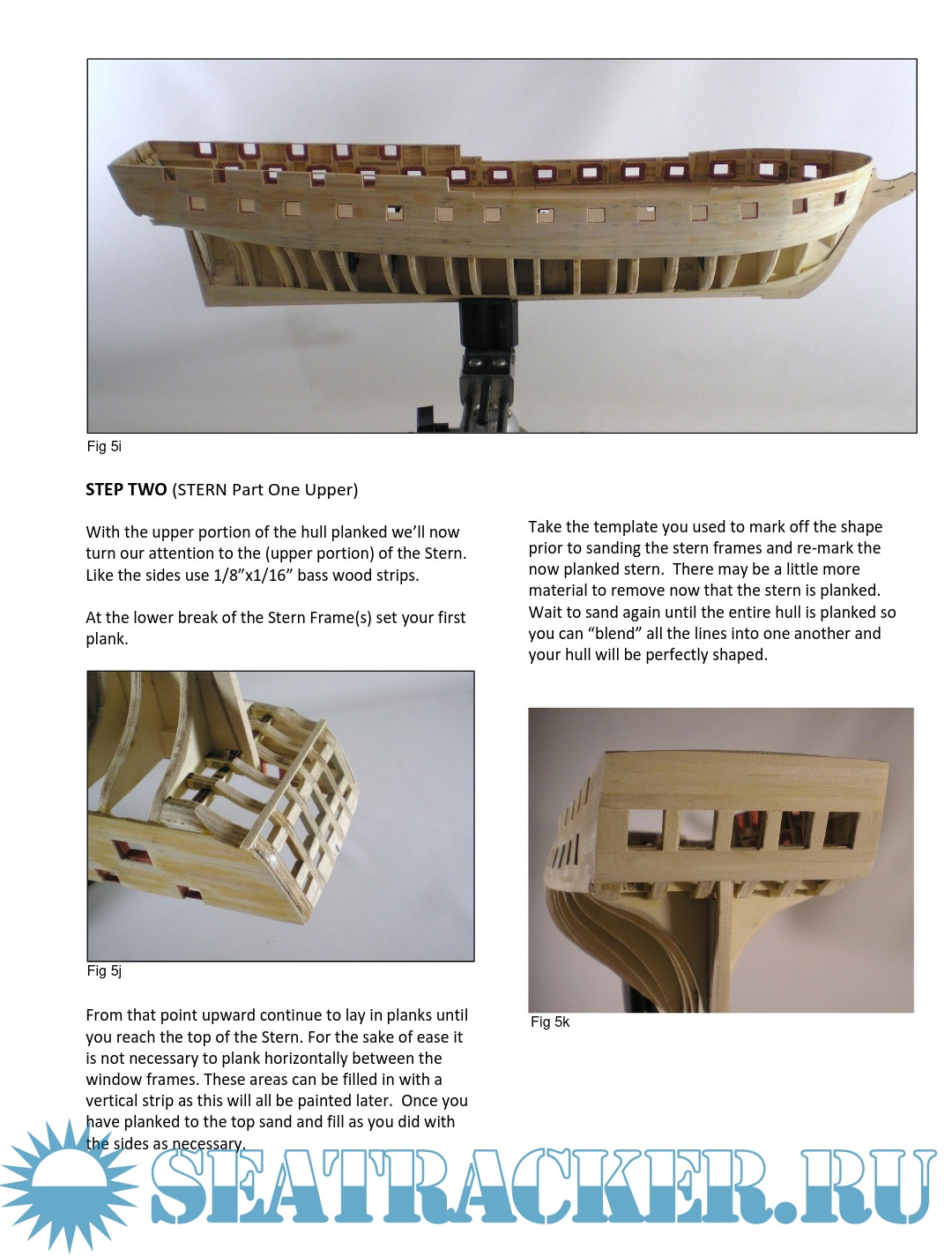 Fig 5i

**STEP TWO** (STERN Part One Upper)

With the upper portion of the hull planked we'll now turn our attention to the (upper portion) of the Stern. Like the sides use 1/8"x1/16" bass wood strips.

At the lower break of the Stern Frame(s) set your first plank.

Fig 5j

From that point upward continue to lay in planks until you reach the top of the Stern. For the sake of ease it is not necessary to plank horizontally between the window frames. These areas can be filled in with a vertical strip as this will all be painted later. Once you have planked to the top sand and fill as you did with the sides as necessary.

Take the template you used to mark off the shape prior to sanding the stern frames and re-mark the now planked stern. There may be a little more material to remove now that the stern is planked. Wait to sand again until the entire hull is planked so you can "blend" all the lines into one another and your hull will be perfectly shaped.

Fig 5k

SEATRACKER.RU