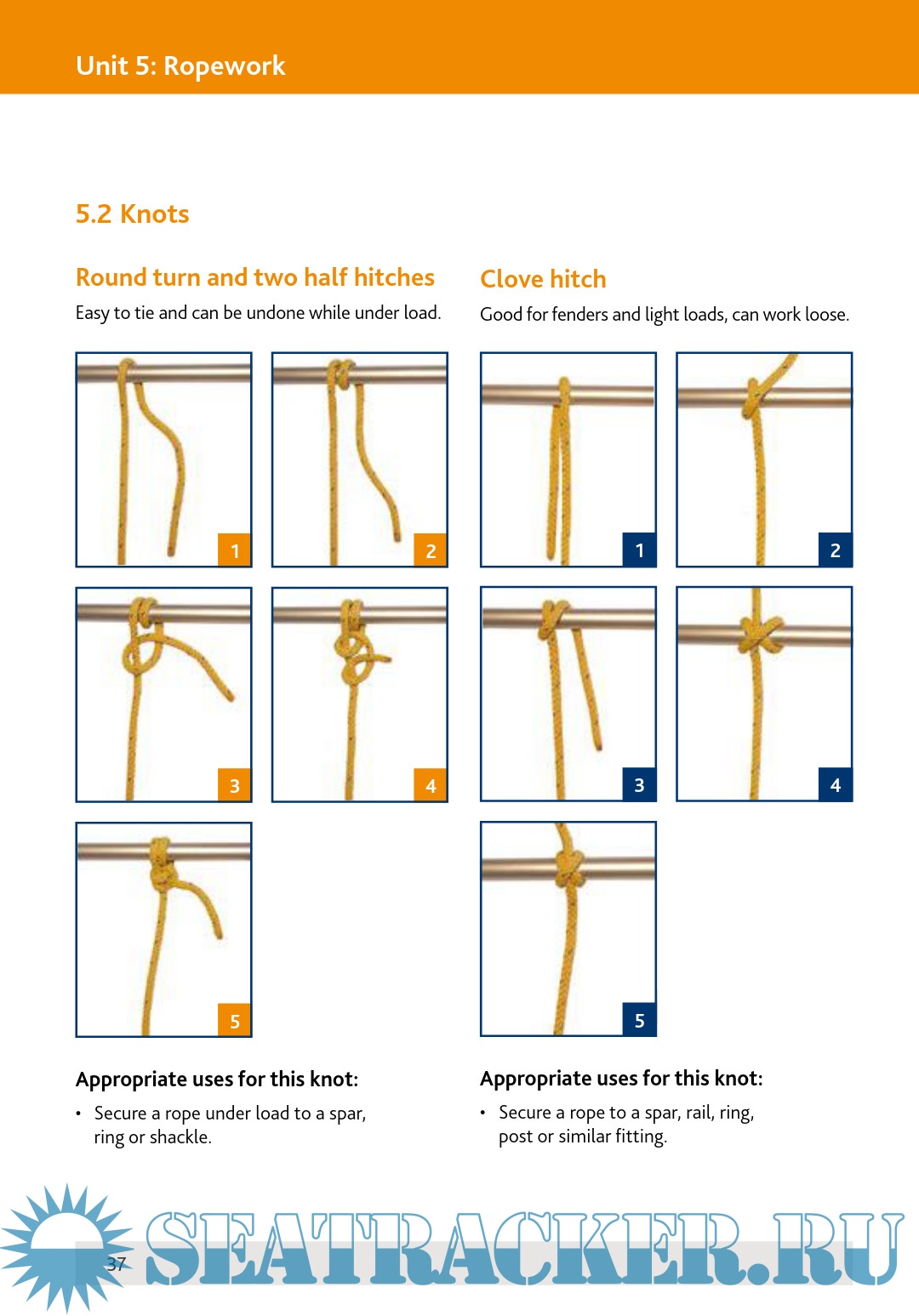 Unit 5: Ropework

5.2 Knots

Round turn and two half hitches

Easy to tie and can be undone while under load.

1

2

3

4

5

Appropriate uses for this knot:

• Secure a rope under load to a spar, ring or shackle.

Clove hitch

Good for fenders and light loads, can work loose.

1

2

3

4

5

Appropriate uses for this knot:

• Secure a rope to a spar, rail, ring, post or similar fitting.

37

SEATRACKER.RU