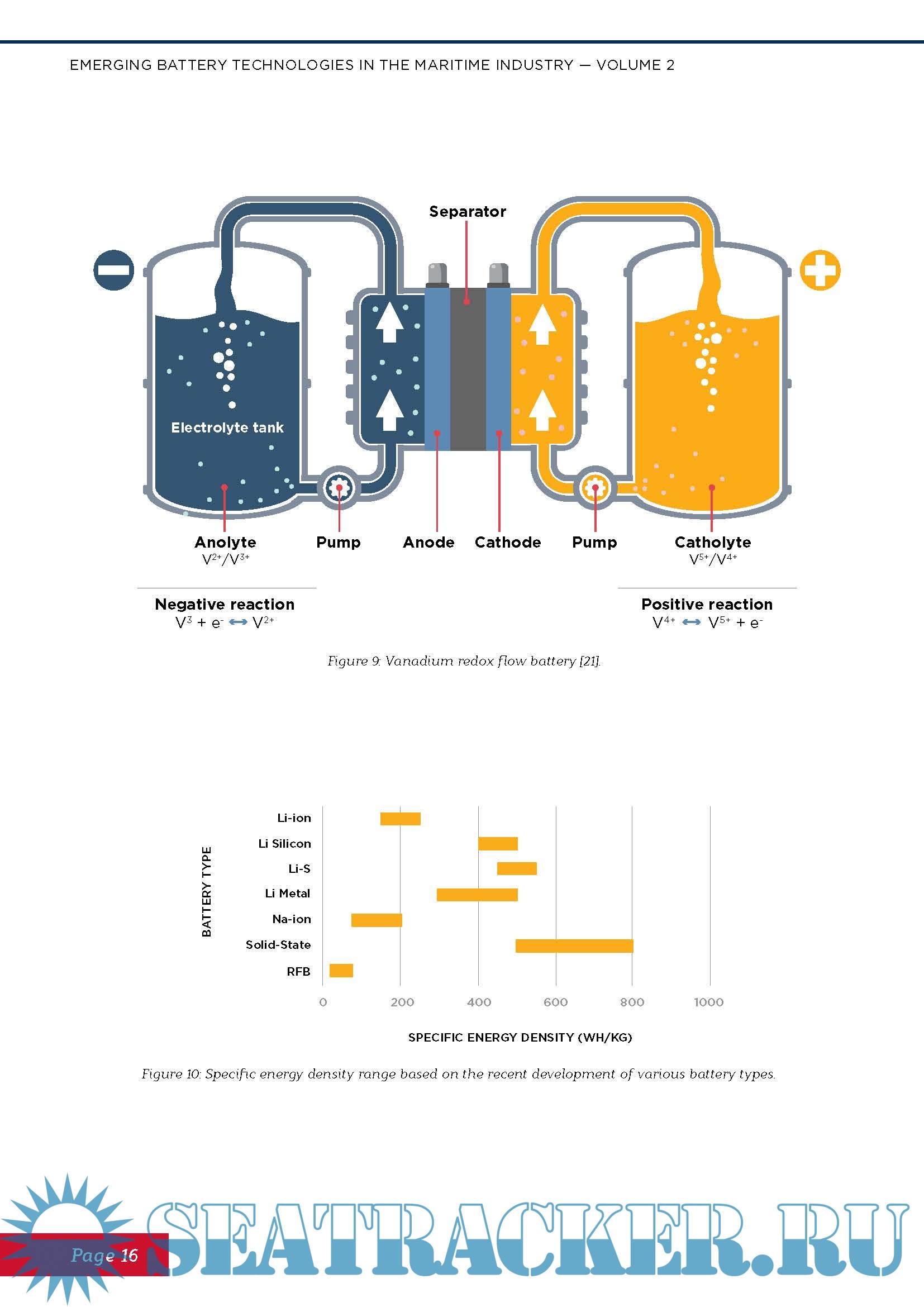 EMERGING BATTERY TECHNOLOGIES IN THE MARITIME INDUSTRY — VOLUME 2

Separator

Electrolyte tank

Anolyte
$V^{2+}/V^{3+}$

Pump

Anode

Cathode

Pump

Catholyte
$V^{5+}/V^{4+}$

Negative reaction
$V^{3} + e^{-} \leftrightarrow V^{2+}$

Positive reaction
$V^{4+} \leftrightarrow V^{5+} + e^{-}$

Figure 9: Vanadium redox flow battery [21].

BATTERY TYPE

Li-ion
Li Silicon
Li-S
Li Metal
Na-ion
Solid-State
RFB

0 200 400 600 800 1000

SPECIFIC ENERGY DENSITY (WH/KG)

Figure 10: Specific energy density range based on the recent development of various battery types.

Page 16

SEATRACKER.RU