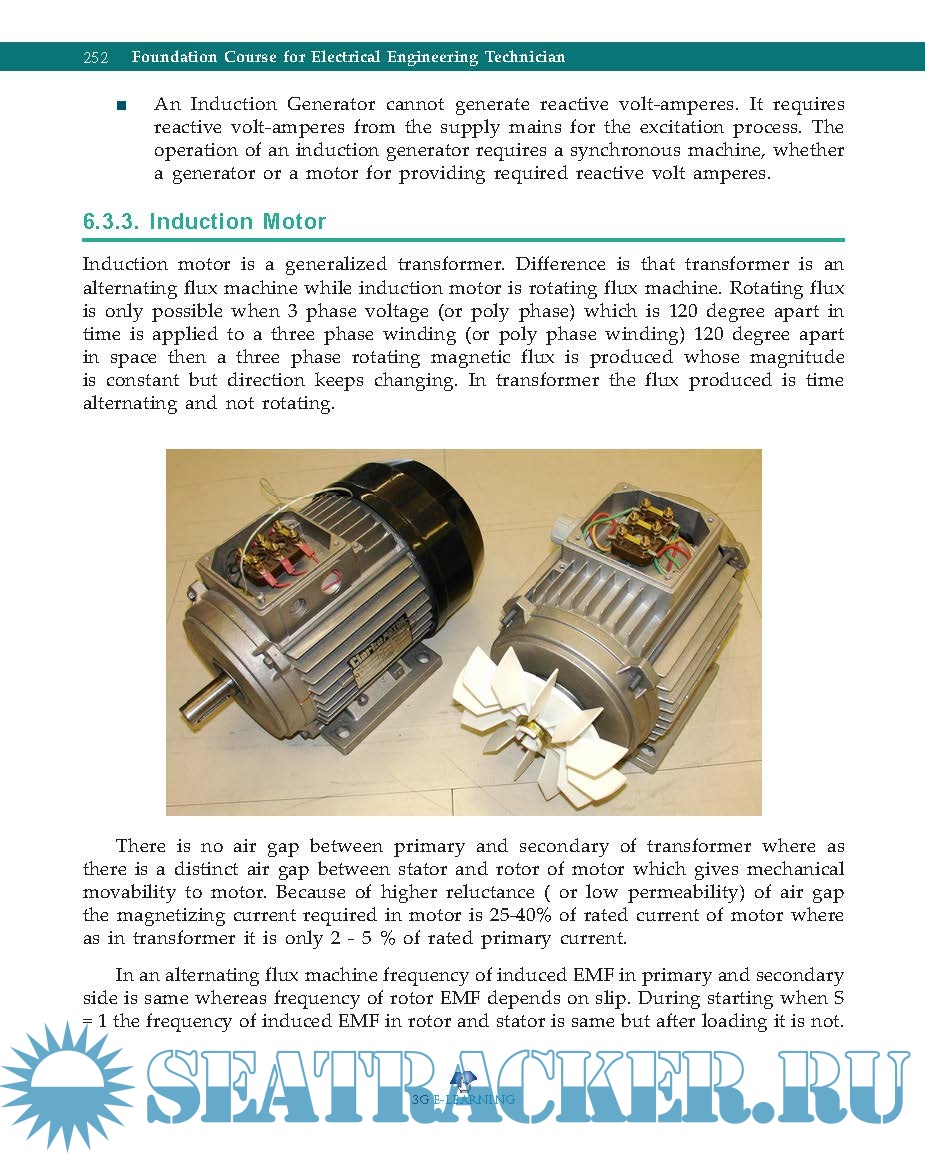 252 Foundation Course for Electrical Engineering Technician

■ An Induction Generator cannot generate reactive volt-amperes. It requires reactive volt-amperes from the supply mains for the excitation process. The operation of an induction generator requires a synchronous machine, whether a generator or a motor for providing required reactive volt amperes.

6.3.3. Induction Motor

Induction motor is a generalized transformer. Difference is that transformer is an alternating flux machine while induction motor is rotating flux machine. Rotating flux is only possible when 3 phase voltage (or poly phase) which is 120 degree apart in time is applied to a three phase winding (or poly phase winding) 120 degree apart in space then a three phase rotating magnetic flux is produced whose magnitude is constant but direction keeps changing. In transformer the flux produced is time alternating and not rotating.

There is no air gap between primary and secondary of transformer where as there is a distinct air gap between stator and rotor of motor which gives mechanical movability to motor. Because of higher reluctance ( or low permeability) of air gap the magnetizing current required in motor is 25-40% of rated current of motor where as in transformer it is only 2 - 5 % of rated primary current.

In an alternating flux machine frequency of induced EMF in primary and secondary side is same whereas frequency of rotor EMF depends on slip. During starting when S = 1 the frequency of induced EMF in rotor and stator is same but after loading it is not.

SEATRACKER.RU

3G E-LEARNING