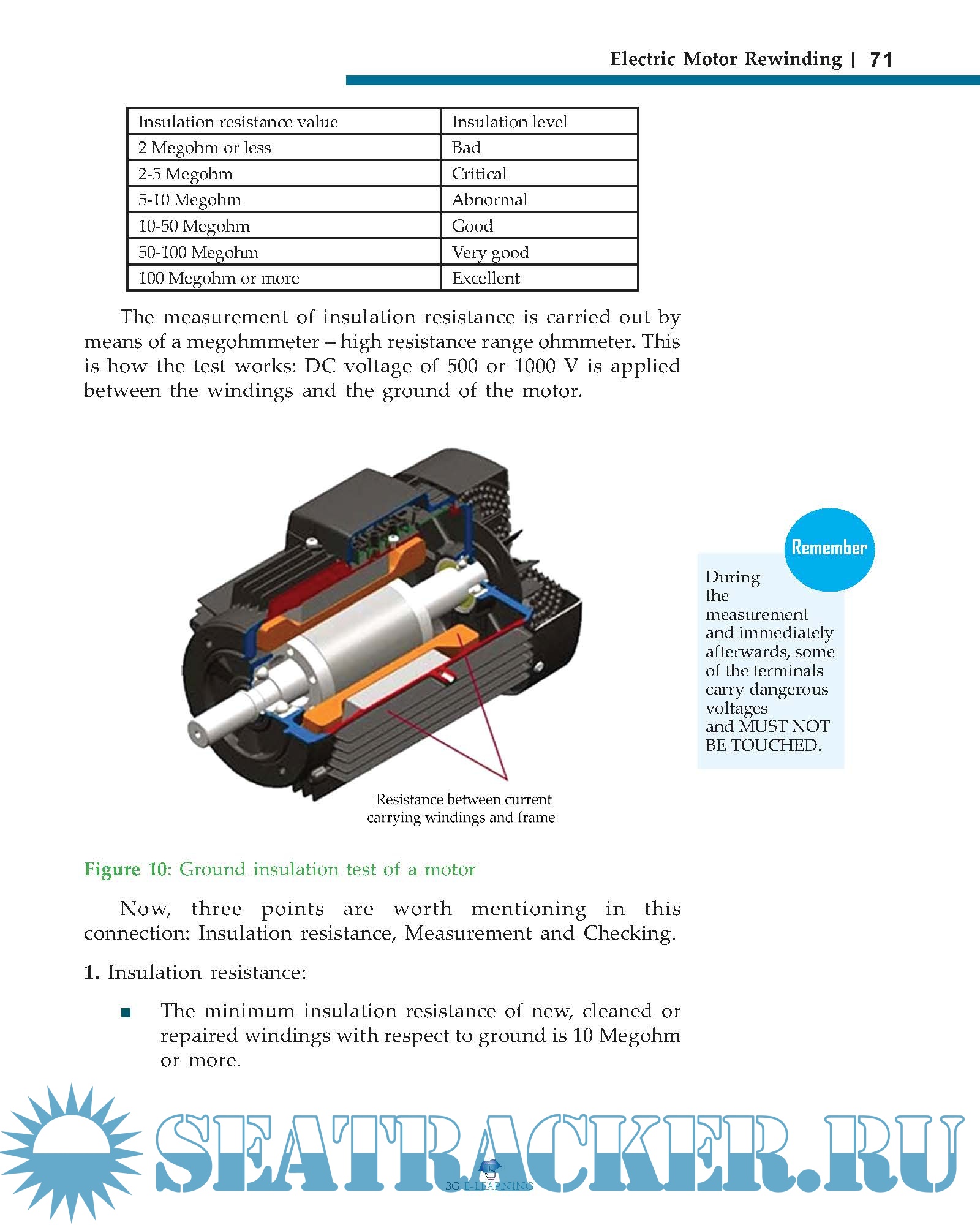 Electric Motor Rewinding | 71

| Insulation resistance value | Insulation level |
|---|---|
| 2 Megohm or less | Bad |
| 2-5 Megohm | Critical |
| 5-10 Megohm | Abnormal |
| 10-50 Megohm | Good |
| 50-100 Megohm | Very good |
| 100 Megohm or more | Excellent |

The measurement of insulation resistance is carried out by means of a megohmmeter – high resistance range ohmmeter. This is how the test works: DC voltage of 500 or 1000 V is applied between the windings and the ground of the motor.

Resistance between current carrying windings and frame

Figure 10: Ground insulation test of a motor

Remember

During the measurement and immediately afterwards, some of the terminals carry dangerous voltages and MUST NOT BE TOUCHED.

Now, three points are worth mentioning in this connection: Insulation resistance, Measurement and Checking.

1. Insulation resistance:

■ The minimum insulation resistance of new, cleaned or repaired windings with respect to ground is 10 Megohm or more.

SEATRACKER.RU

3G E-LEARNING