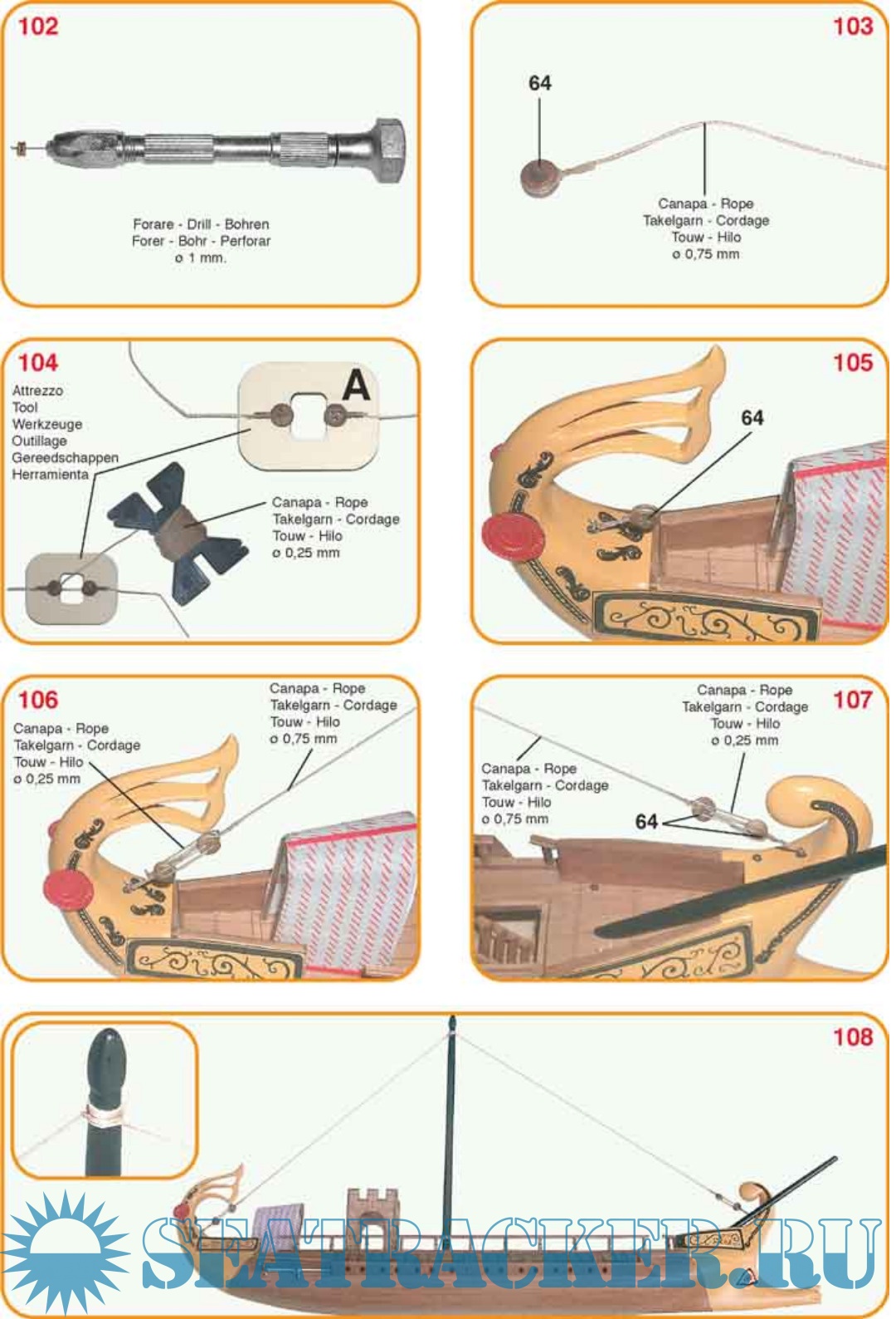 102

Forare - Drill - Bohren
Forer - Bohr - Perforar
ø 1 mm.

103

64

Canapa - Rope
Takelgarn - Cordage
Touw - Hilo
ø 0,75 mm

104

Attrezzo
Tool
Werkzeuge
Outillage
Gereedschappen
Herramienta

A

Canapa - Rope
Takelgarn - Cordage
Touw - Hilo
ø 0,25 mm

105

64

106

Canapa - Rope
Takelgarn - Cordage
Touw - Hilo
ø 0,25 mm

Canapa - Rope
Takelgarn - Cordage
Touw - Hilo
ø 0,75 mm

107

Canapa - Rope
Takelgarn - Cordage
Touw - Hilo
ø 0,25 mm

Canapa - Rope
Takelgarn - Cordage
Touw - Hilo
ø 0,75 mm

64

108

SEATRACKER.RU