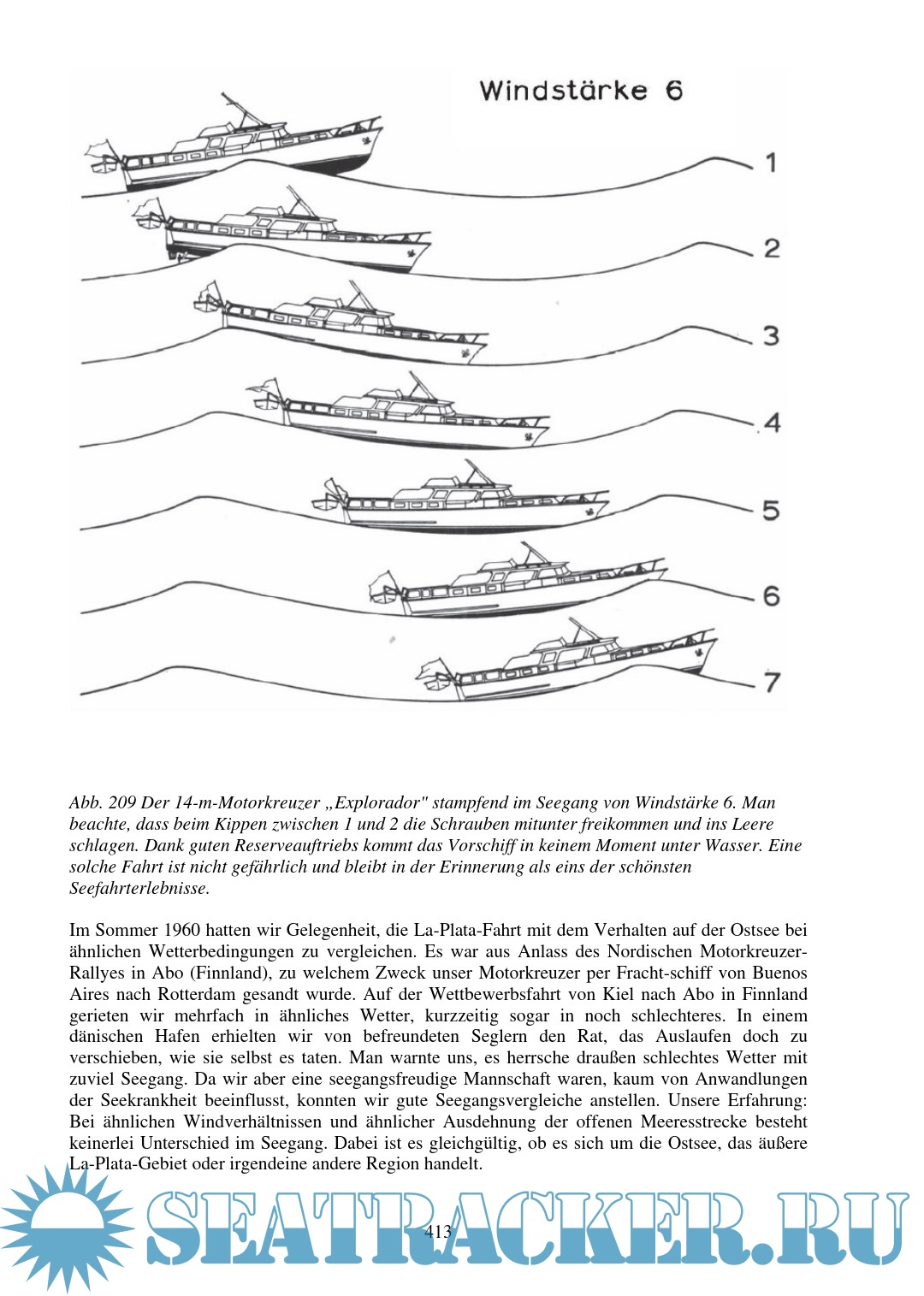 Windstärke 6

1

2

3

4

5

6

7

Abb. 209 Der 14-m-Motorkreuzer „Explorador" stampfend im Seegang von Windstärke 6. Man beachte, dass beim Kippen zwischen 1 und 2 die Schrauben mitunter freikommen und ins Leere schlagen. Dank guten Reserveauftriebs kommt das Vorschiff in keinem Moment unter Wasser. Eine solche Fahrt ist nicht gefährlich und bleibt in der Erinnerung als eins der schönsten Seefahrterlebnisse.

Im Sommer 1960 hatten wir Gelegenheit, die La-Plata-Fahrt mit dem Verhalten auf der Ostsee bei ähnlichen Wetterbedingungen zu vergleichen. Es war aus Anlass des Nordischen Motorkreuzer-Rallyes in Abo (Finnland), zu welchem Zweck unser Motorkreuzer per Fracht-schiff von Buenos Aires nach Rotterdam gesandt wurde. Auf der Wettbewerbsfahrt von Kiel nach Abo in Finnland gerieten wir mehrfach in ähnliches Wetter, kurzzeitig sogar in noch schlechteres. In einem dänischen Hafen erhielten wir von befreundeten Seglern den Rat, das Auslaufen doch zu verschieben, wie sie selbst es taten. Man warnte uns, es herrsche draußen schlechtes Wetter mit zuviel Seegang. Da wir aber eine seegangsfreudige Mannschaft waren, kaum von Anwandlungen der Seekrankheit beeinflusst, konnten wir gute Seegangsvergleiche anstellen. Unsere Erfahrung: Bei ähnlichen Windverhältnissen und ähnlicher Ausdehnung der offenen Meeresstrecke besteht keinerlei Unterschied im Seegang. Dabei ist es gleichgültig, ob es sich um die Ostsee, das äußere La-Plata-Gebiet oder irgendeine andere Region handelt.

413

SEATRACKER.RU