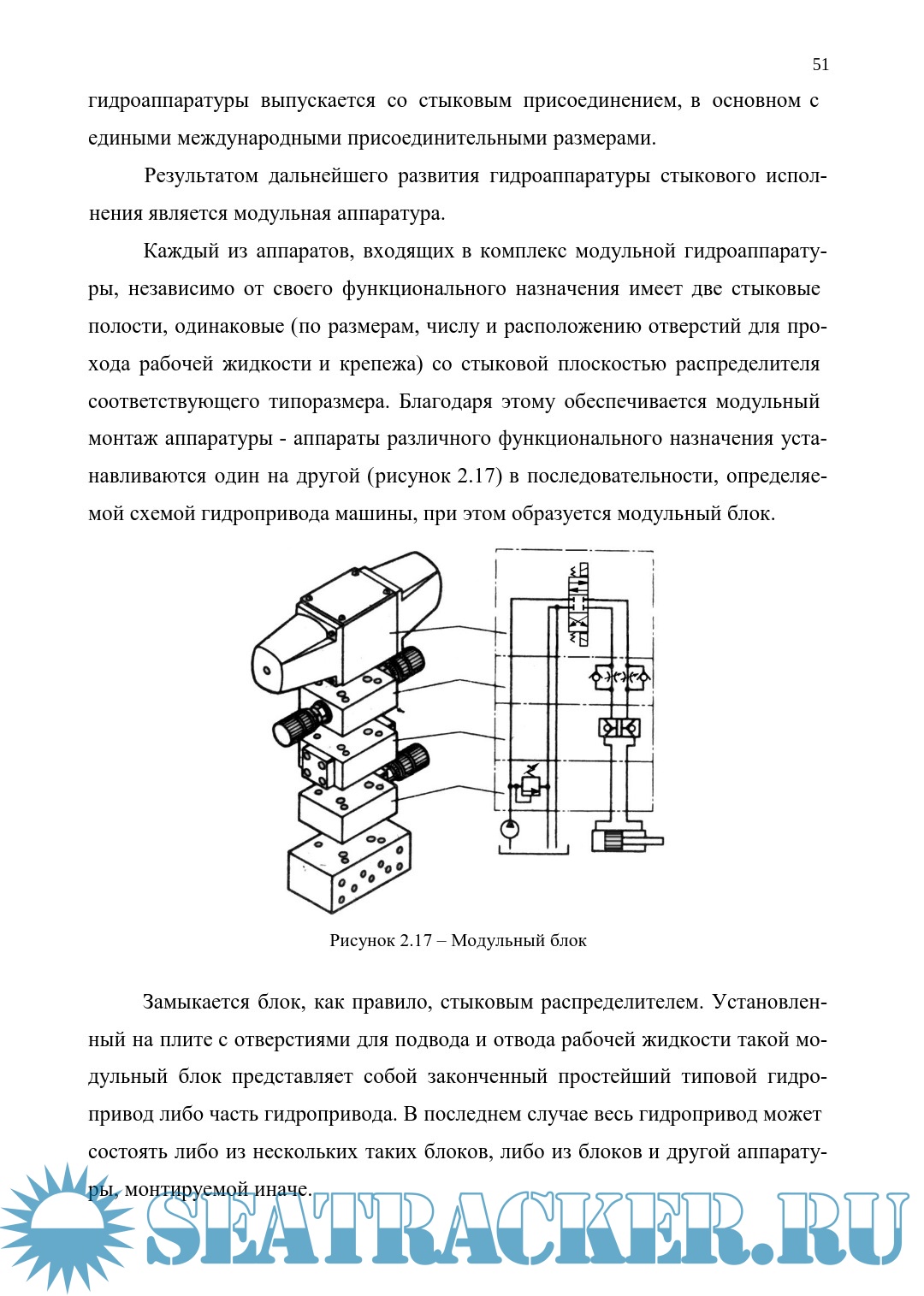 51

гидроаппаратуры выпускается со стыковым присоединением, в основном с едиными международными присоединительными размерами.

Результатом дальнейшего развития гидроаппаратуры стыкового исполнения является модульная аппаратура.

Каждый из аппаратов, входящих в комплекс модульной гидроаппаратуры, независимо от своего функционального назначения имеет две стыковые полости, одинаковые (по размерам, числу и расположению отверстий для прохода рабочей жидкости и крепежа) со стыковой плоскостью распределителя соответствующего типоразмера. Благодаря этому обеспечивается модульный монтаж аппаратуры - аппараты различного функционального назначения устанавливаются один на другой (рисунок 2.17) в последовательности, определяемой схемой гидропривода машины, при этом образуется модульный блок.

Рисунок 2.17 – Модульный блок

Замыкается блок, как правило, стыковым распределителем. Установленный на плите с отверстиями для подвода и отвода рабочей жидкости такой модульный блок представляет собой законченный простейший типовой гидропривод либо часть гидропривода. В последнем случае весь гидропривод может состоять либо из нескольких таких блоков, либо из блоков и другой аппаратуры, монтируемой иначе.

SEATRACKER.RU