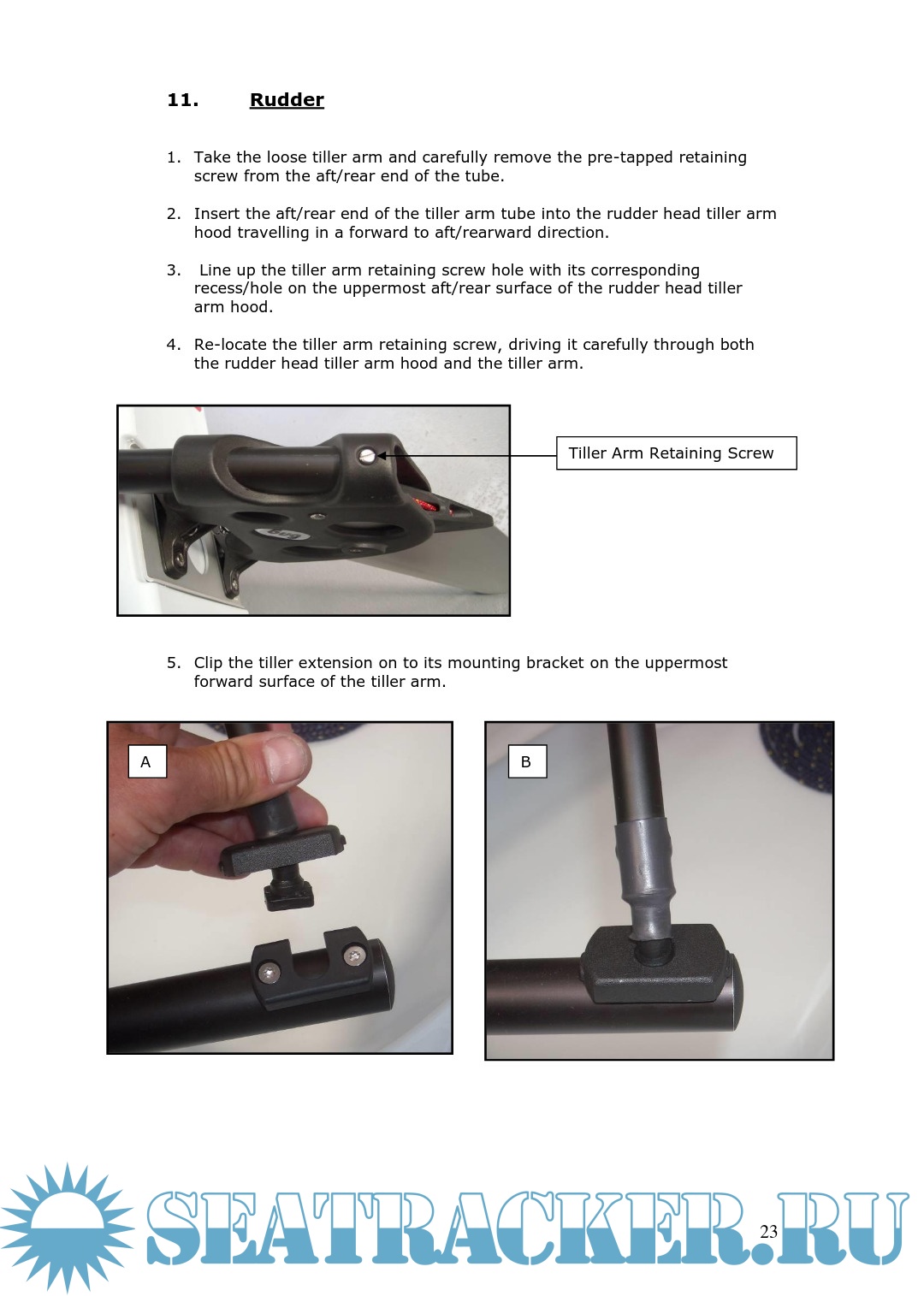 11. Rudder

1. Take the loose tiller arm and carefully remove the pre-tapped retaining screw from the aft/rear end of the tube.

2. Insert the aft/rear end of the tiller arm tube into the rudder head tiller arm hood travelling in a forward to aft/rearward direction.

3. Line up the tiller arm retaining screw hole with its corresponding recess/hole on the uppermost aft/rear surface of the rudder head tiller arm hood.

4. Re-locate the tiller arm retaining screw, driving it carefully through both the rudder head tiller arm hood and the tiller arm.

Tiller Arm Retaining Screw

5. Clip the tiller extension on to its mounting bracket on the uppermost forward surface of the tiller arm.

A

B

SEATRACKER.RU

23