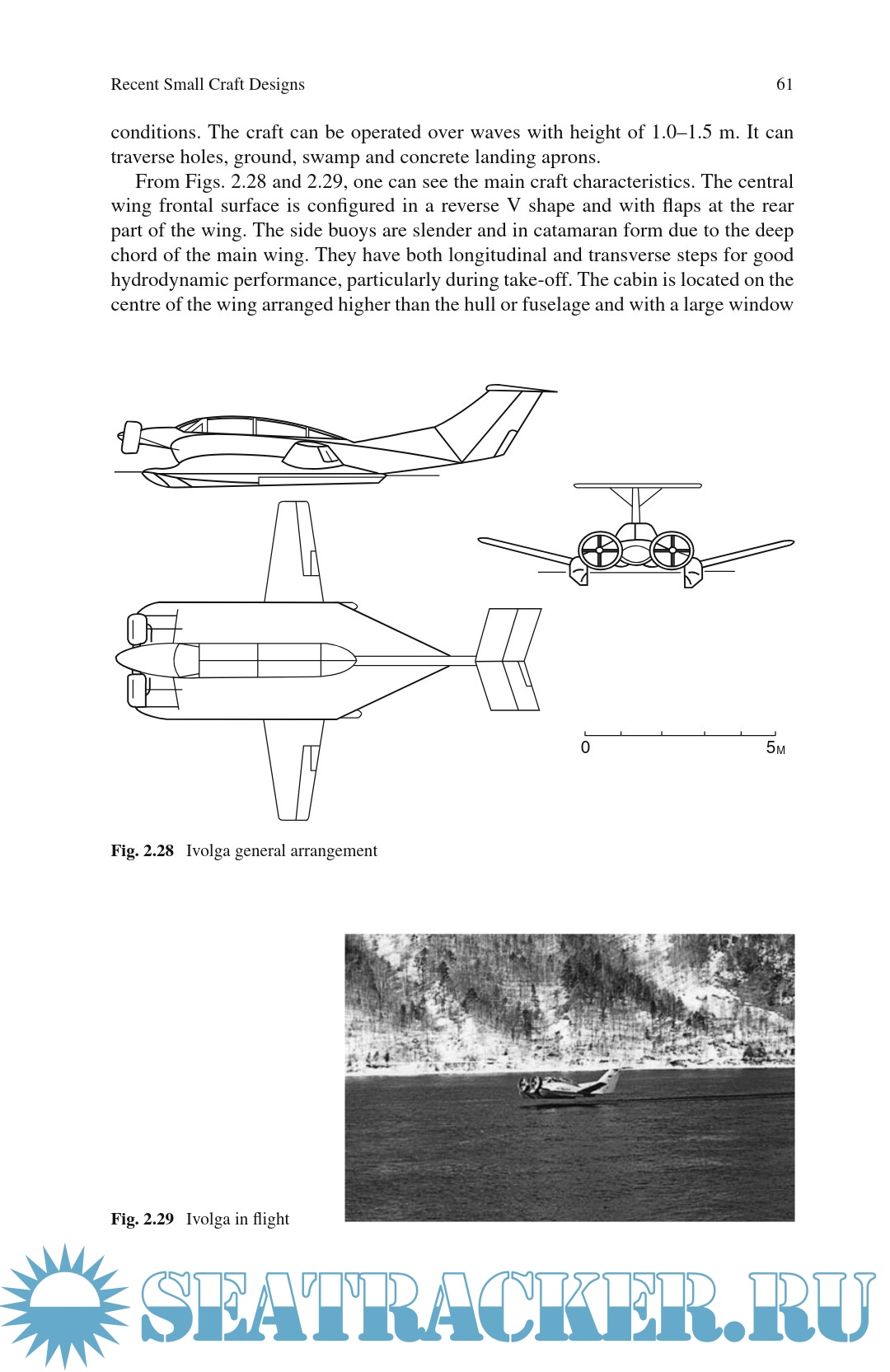 Recent Small Craft Designs 61

conditions. The craft can be operated over waves with height of 1.0–1.5 m. It can traverse holes, ground, swamp and concrete landing aprons.

From Figs. 2.28 and 2.29, one can see the main craft characteristics. The central wing frontal surface is configured in a reverse V shape and with flaps at the rear part of the wing. The side buoys are slender and in catamaran form due to the deep chord of the main wing. They have both longitudinal and transverse steps for good hydrodynamic performance, particularly during take-off. The cabin is located on the centre of the wing arranged higher than the hull or fuselage and with a large window

0 5м

**Fig. 2.28** Ivolga general arrangement

**Fig. 2.29** Ivolga in flight

SEATRACKER.RU