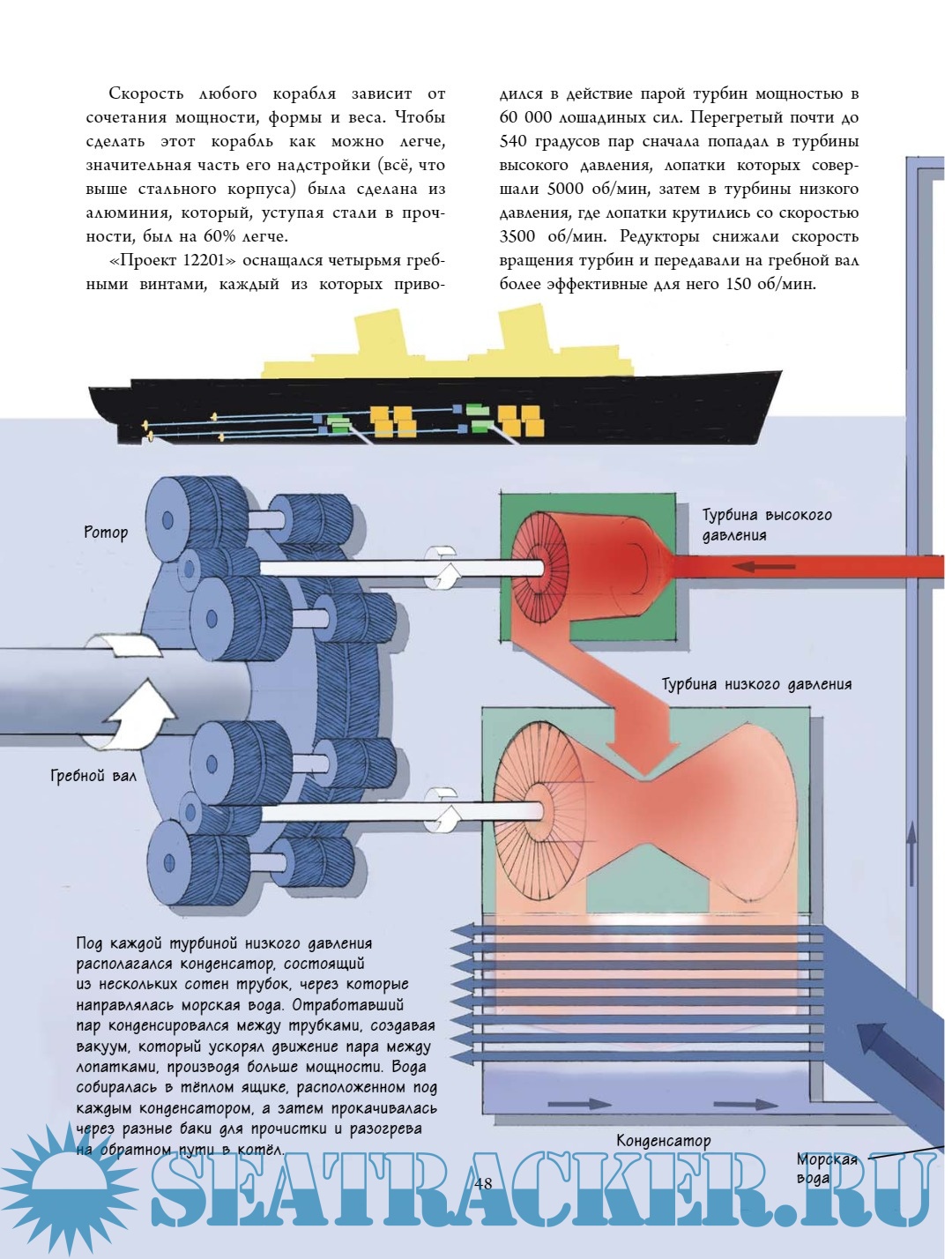 Скорость любого корабля зависит от сочетания мощности, формы и веса. Чтобы сделать этот корабль как можно легче, значительная часть его надстройки (всё, что выше стального корпуса) была сделана из алюминия, который, уступая стали в прочности, был на 60% легче.

«Проект 12201» оснащался четырьмя гребными винтами, каждый из которых приводился в действие парой турбин мощностью в 60 000 лошадиных сил. Перегретый почти до 540 градусов пар сначала попадал в турбины высокого давления, лопатки которых совершали 5000 об/мин, затем в турбины низкого давления, где лопатки крутились со скоростью 3500 об/мин. Редукторы снижали скорость вращения турбин и передавали на гребной вал более эффективные для него 150 об/мин.

Ротор

Турбина высокого давления

Турбина низкого давления

Гребной вал

Под каждой турбиной низкого давления располагался конденсатор, состоящий из нескольких сотен трубок, через которые направлялась морская вода. Отработавший пар конденсировался между трубками, создавая вакуум, который ускорял движение пара между лопатками, производя больше мощности. Вода собиралась в тёплом ящике, расположенном под каждым конденсатором, а затем прокачивалась через разные баки для прочистки и разогрева на обратном пути в котёл.

Конденсатор

Морская вода

48

SEATRACKER.RU