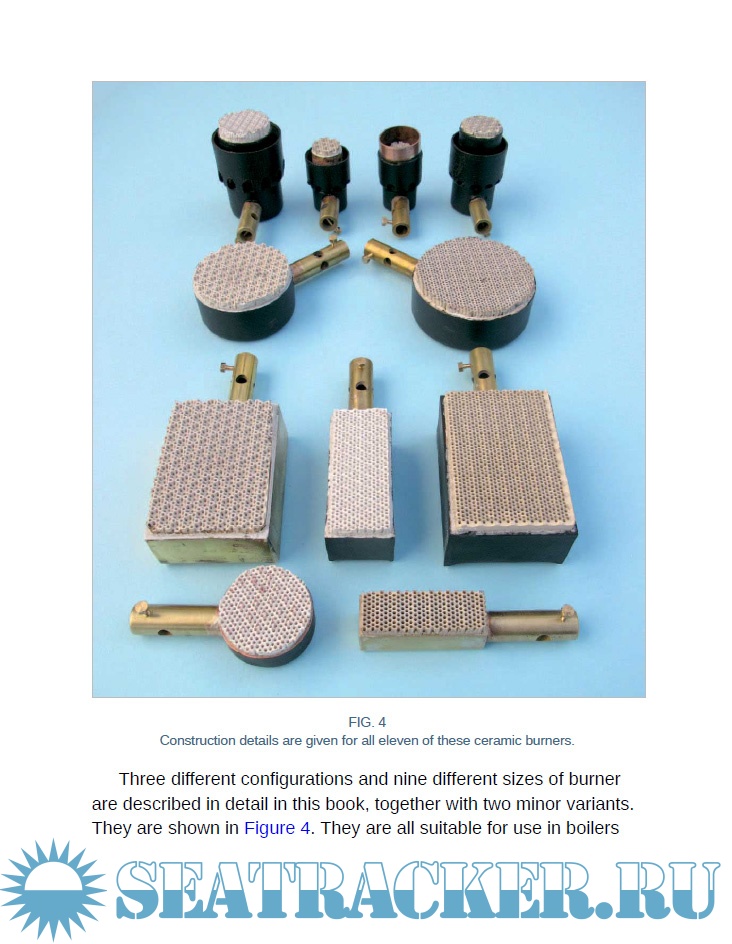 FIG. 4
Construction details are given for all eleven of these ceramic burners.

Three different configurations and nine different sizes of burner are described in detail in this book, together with two minor variants. They are shown in Figure 4. They are all suitable for use in boilers

SEATRACKER.RU