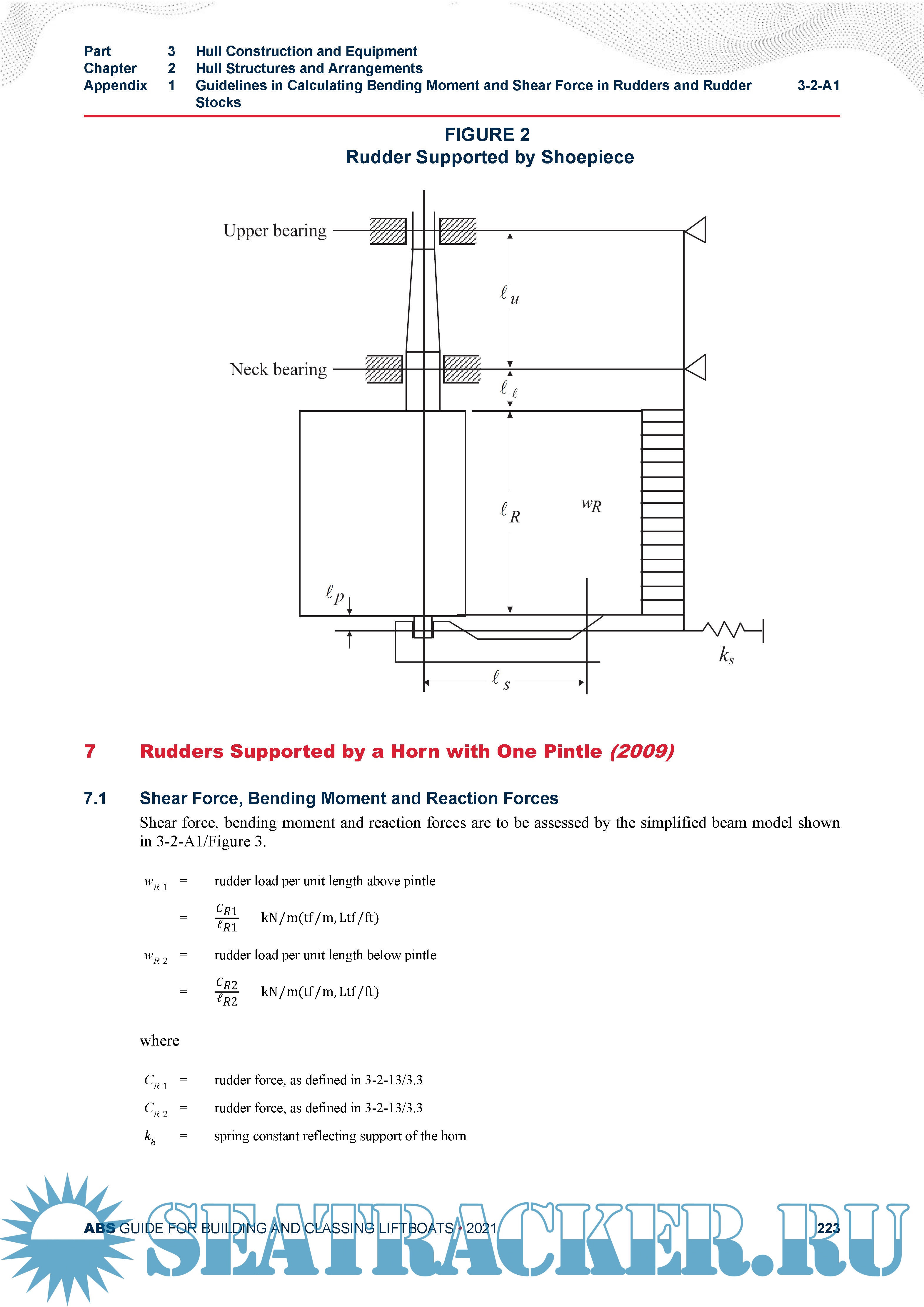 Part 3 Hull Construction and Equipment
Chapter 2 Hull Structures and Arrangements
Appendix 1 Guidelines in Calculating Bending Moment and Shear Force in Rudders and Rudder Stocks 3-2-A1

FIGURE 2
Rudder Supported by Shoepiece

Upper bearing

$\ell_u$

Neck bearing

$\ell_\ell$

$\ell_R$

$w_R$

$\ell_p$

$k_s$

$\ell_s$

7 Rudders Supported by a Horn with One Pintle (2009)

7.1 Shear Force, Bending Moment and Reaction Forces

Shear force, bending moment and reaction forces are to be assessed by the simplified beam model shown in 3-2-A1/Figure 3.

$w_{R1}$ = rudder load per unit length above pintle

= $\frac{C_{R1}}{\ell_{R1}}$ kN/m(tf/m, Ltf/ft)

$w_{R2}$ = rudder load per unit length below pintle

= $\frac{C_{R2}}{\ell_{R2}}$ kN/m(tf/m, Ltf/ft)

where

$C_{R1}$ = rudder force, as defined in 3-2-13/3.3

$C_{R2}$ = rudder force, as defined in 3-2-13/3.3

$k_h$ = spring constant reflecting support of the horn

ABS GUIDE FOR BUILDING AND CLASSING LIFTBOATS • 2021 223

SEATRACKER.RU