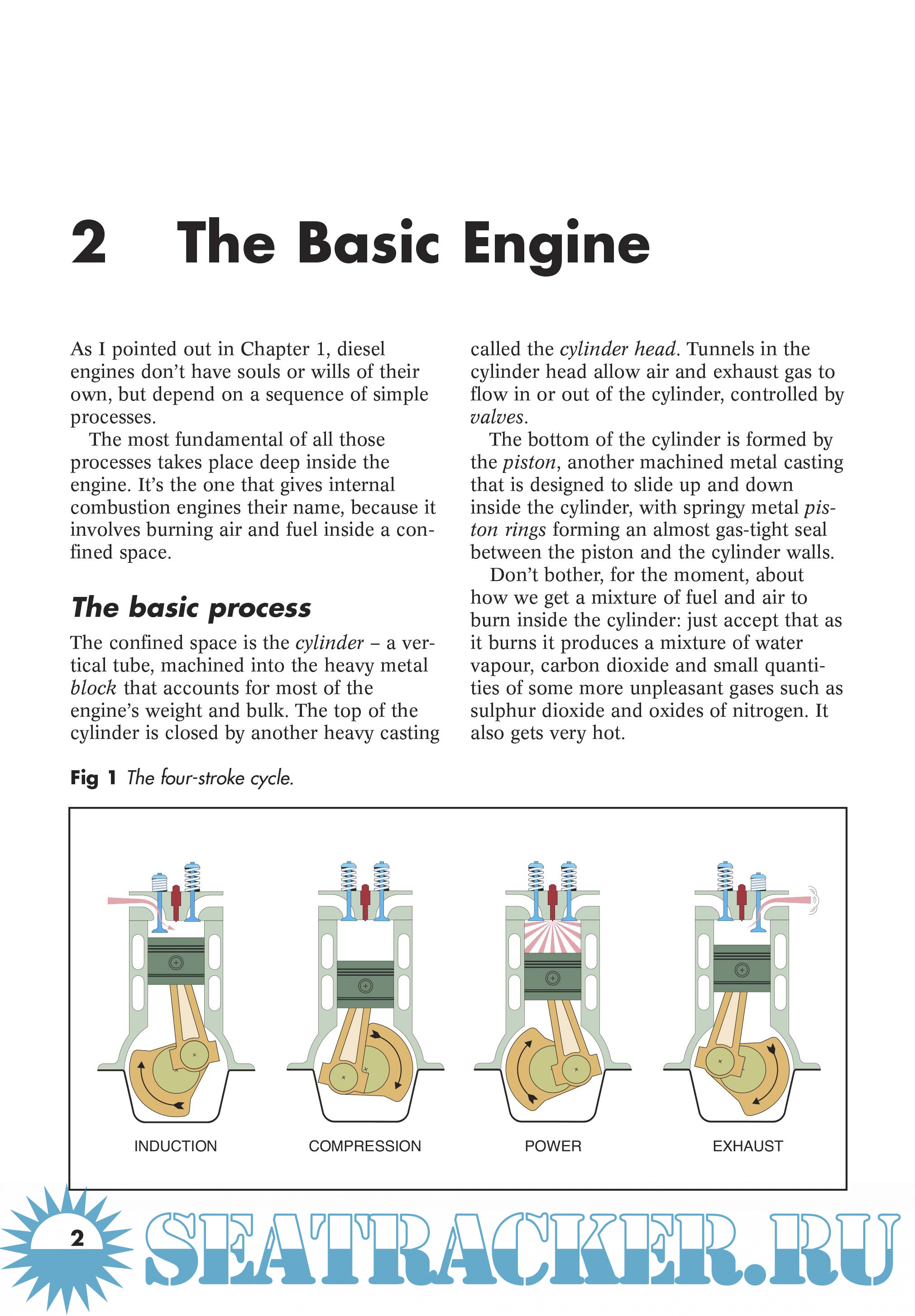 2 The Basic Engine

As I pointed out in Chapter 1, diesel engines don't have souls or wills of their own, but depend on a sequence of simple processes.

The most fundamental of all those processes takes place deep inside the engine. It's the one that gives internal combustion engines their name, because it involves burning air and fuel inside a confined space.

The basic process

The confined space is the cylinder – a vertical tube, machined into the heavy metal block that accounts for most of the engine's weight and bulk. The top of the cylinder is closed by another heavy casting called the cylinder head. Tunnels in the cylinder head allow air and exhaust gas to flow in or out of the cylinder, controlled by valves.

The bottom of the cylinder is formed by the piston, another machined metal casting that is designed to slide up and down inside the cylinder, with springy metal piston rings forming an almost gas-tight seal between the piston and the cylinder walls.

Don't bother, for the moment, about how we get a mixture of fuel and air to burn inside the cylinder: just accept that as it burns it produces a mixture of water vapour, carbon dioxide and small quantities of some more unpleasant gases such as sulphur dioxide and oxides of nitrogen. It also gets very hot.

Fig 1 The four-stroke cycle.

INDUCTION COMPRESSION POWER EXHAUST

2

SEATRACKER.RU