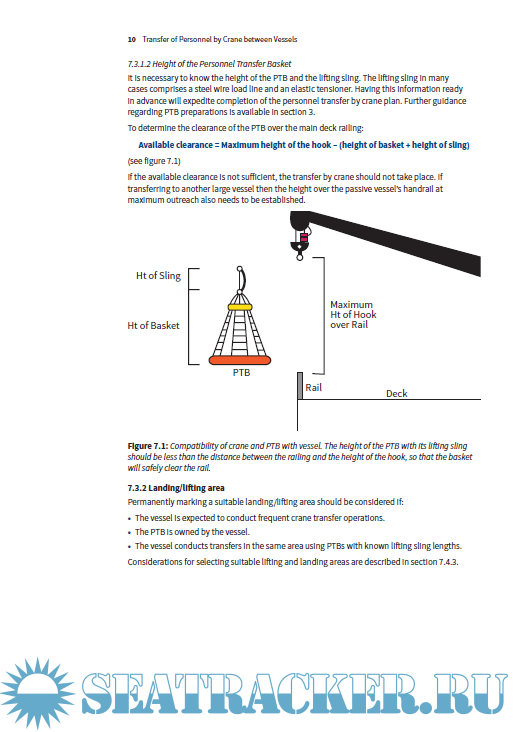 10 Transfer of Personnel by Crane between Vessels

7.3.1.2 Height of the Personnel Transfer Basket

It is necessary to know the height of the PTB and the lifting sling. The lifting sling in many cases comprises a steel wire load line and an elastic tensioner. Having this information ready in advance will expedite completion of the personnel transfer by crane plan. Further guidance regarding PTB preparations is available in section 3.

To determine the clearance of the PTB over the main deck railing:

Available clearance = Maximum height of the hook – (height of basket + height of sling)

(see figure 7.1)

If the available clearance is not sufficient, the transfer by crane should not take place. If transferring to another large vessel then the height over the passive vessel's handrail at maximum outreach also needs to be established.

Ht of Sling

Ht of Basket

PTB

Maximum Ht of Hook over Rail

Rail

Deck

Figure 7.1: Compatibility of crane and PTB with vessel. The height of the PTB with its lifting sling should be less than the distance between the railing and the height of the hook, so that the basket will safely clear the rail.

7.3.2 Landing/lifting area

Permanently marking a suitable landing/lifting area should be considered if:

• The vessel is expected to conduct frequent crane transfer operations.
• The PTB is owned by the vessel.
• The vessel conducts transfers in the same area using PTBs with known lifting sling lengths.

Considerations for selecting suitable lifting and landing areas are described in section 7.4.3.

SEATRACKER.RU