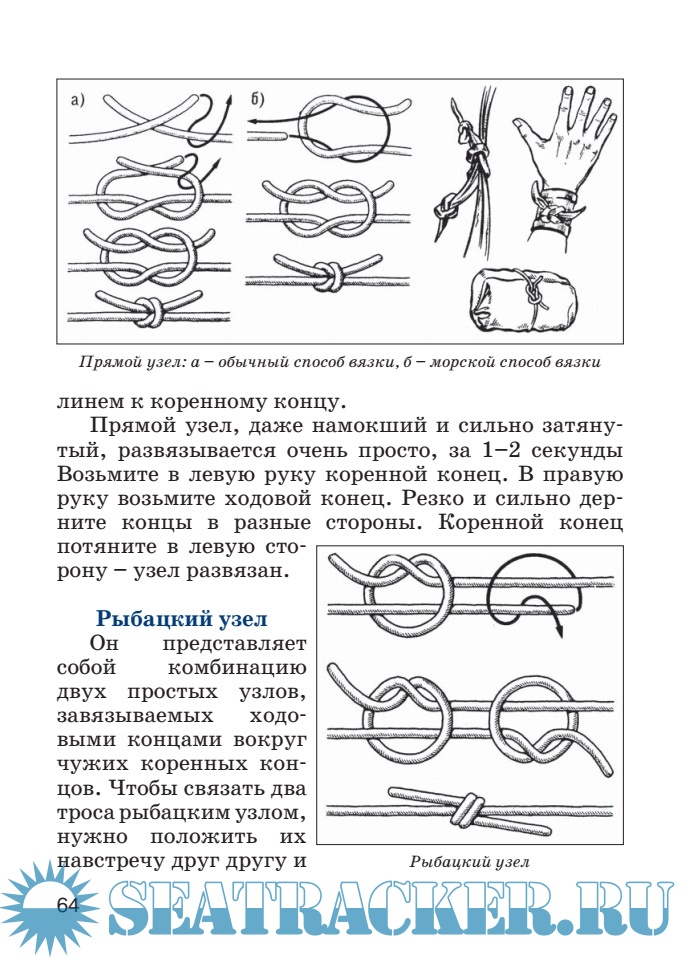 а)

б)

Прямой узел: а – обычный способ вязки, б – морской способ вязки

линем к коренному концу.

Прямой узел, даже намокший и сильно затянутый, развязывается очень просто, за 1–2 секунды Возьмите в левую руку коренной конец. В правую руку возьмите ходовой конец. Резко и сильно дерните концы в разные стороны. Коренной конец потяните в левую сторону – узел развязан.

Рыбацкий узел

Он представляет собой комбинацию двух простых узлов, завязываемых ходовыми концами вокруг чужих коренных концов. Чтобы связать два троса рыбацким узлом, нужно положить их навстречу друг другу и

Рыбацкий узел

64

SEATRACKER.RU