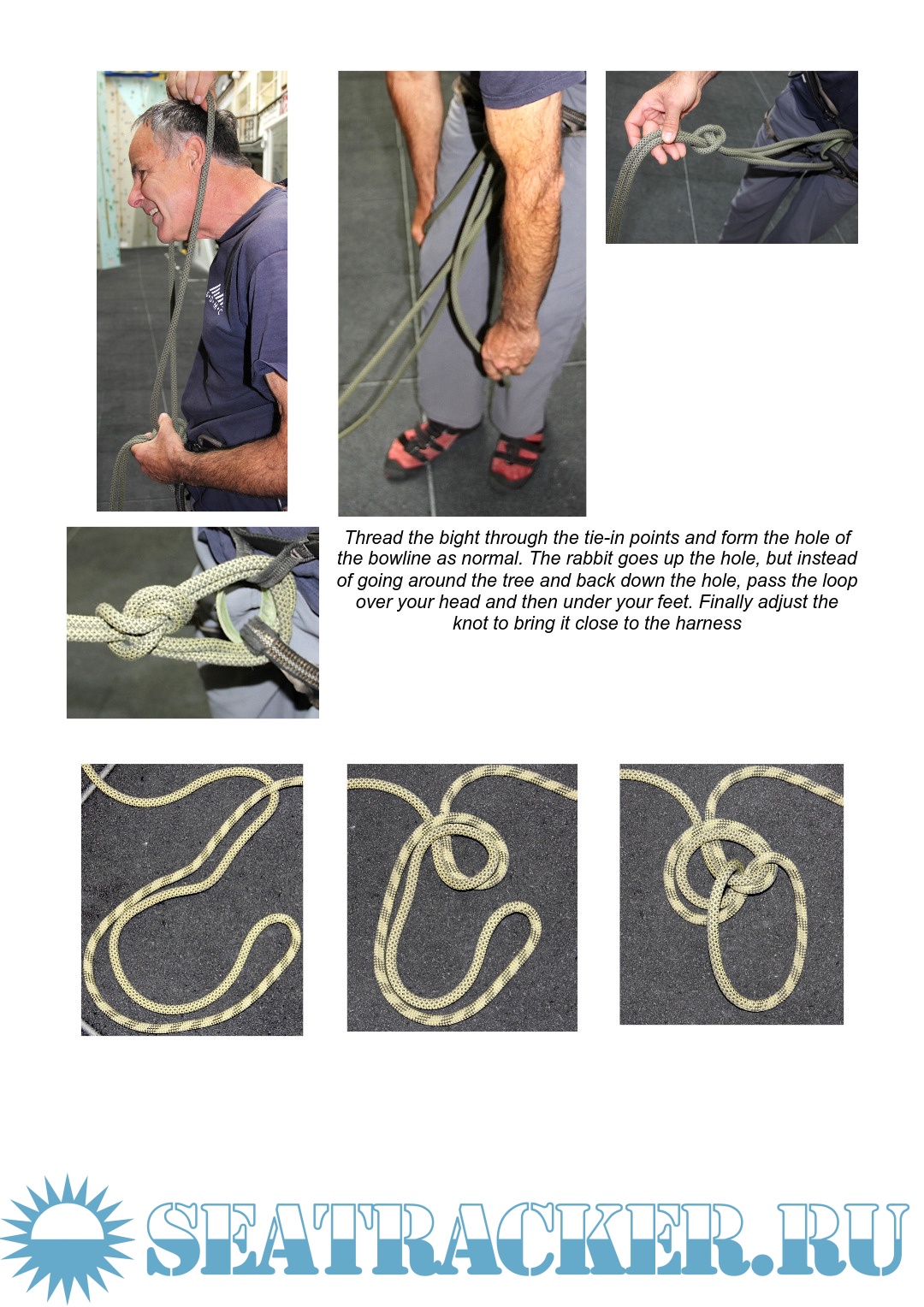 Thread the bight through the tie-in points and form the hole of the bowline as normal. The rabbit goes up the hole, but instead of going around the tree and back down the hole, pass the loop over your head and then under your feet. Finally adjust the knot to bring it close to the harness

SEATRACKER.RU