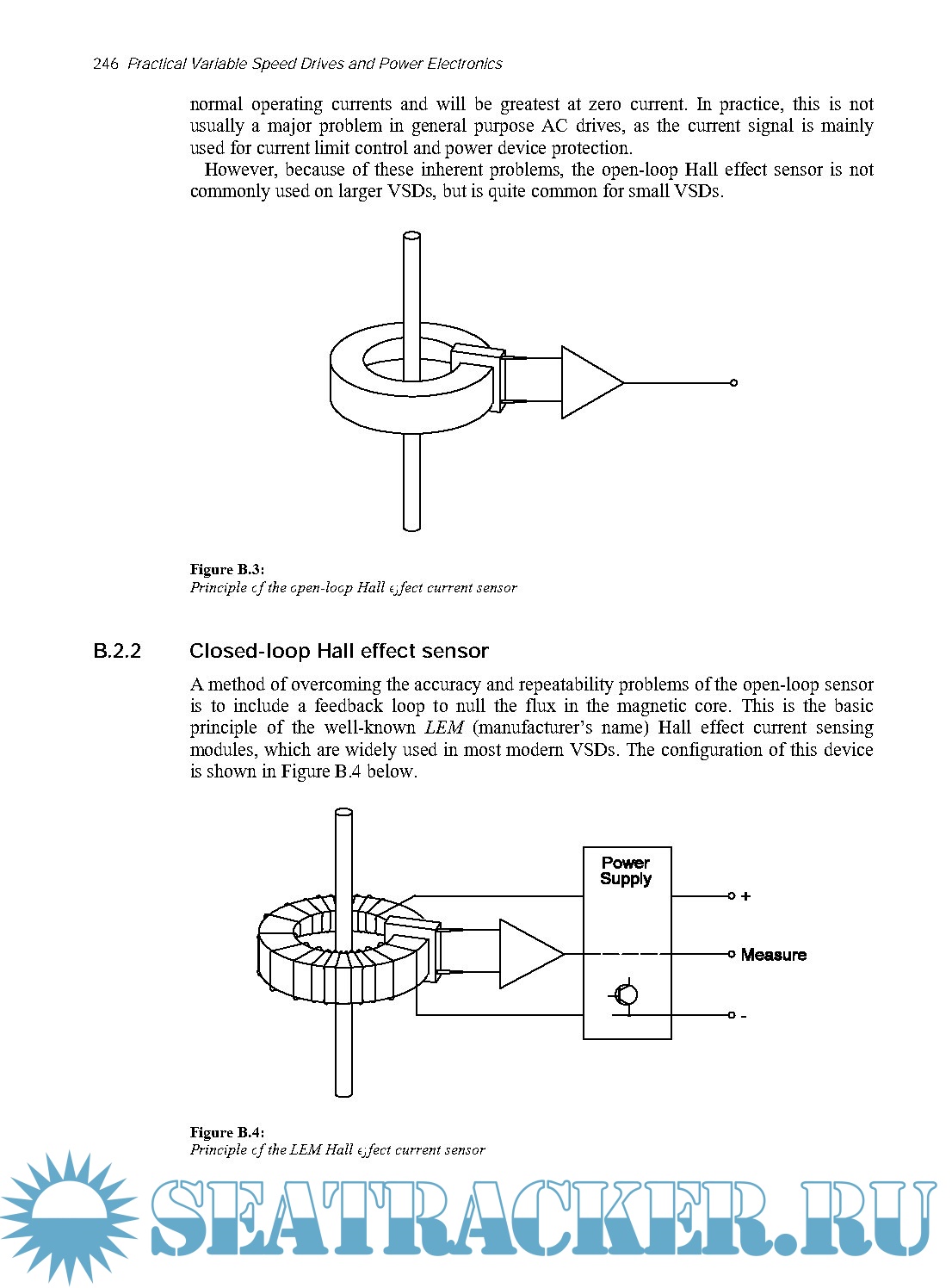 246 Practical Variable Speed Drives and Power Electronics

normal operating currents and will be greatest at zero current. In practice, this is not usually a major problem in general purpose AC drives, as the current signal is mainly used for current limit control and power device protection.

However, because of these inherent problems, the open-loop Hall effect sensor is not commonly used on larger VSDs, but is quite common for small VSDs.

Figure B.3:
Principle of the open-loop Hall effect current sensor

B.2.2 Closed-loop Hall effect sensor

A method of overcoming the accuracy and repeatability problems of the open-loop sensor is to include a feedback loop to null the flux in the magnetic core. This is the basic principle of the well-known LEM (manufacturer's name) Hall effect current sensing modules, which are widely used in most modern VSDs. The configuration of this device is shown in Figure B.4 below.

Power Supply

+

Measure

-

Figure B.4:
Principle of the LEM Hall effect current sensor

SEATRACKER.RU