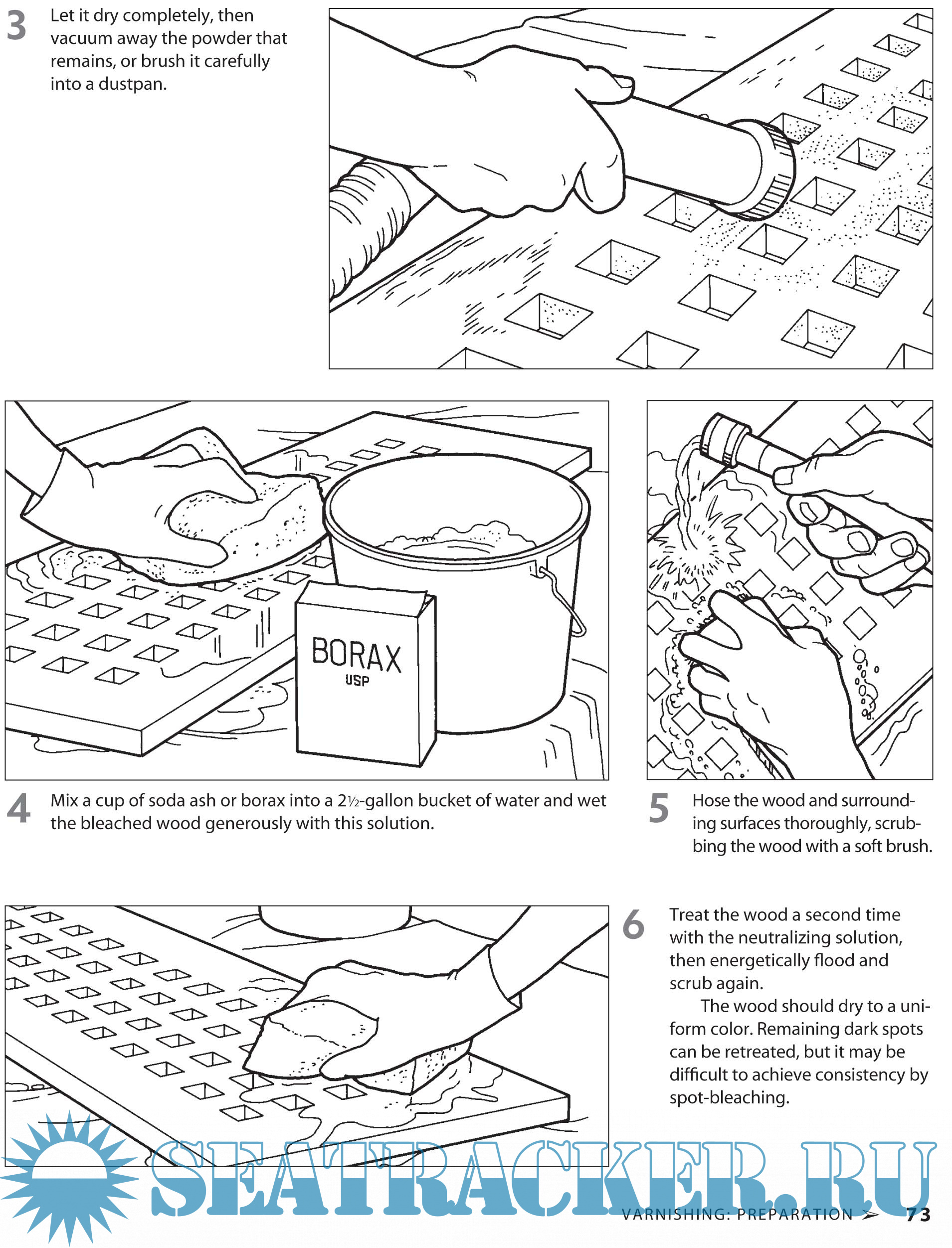 3 Let it dry completely, then vacuum away the powder that remains, or brush it carefully into a dustpan.

BORAX
USP

4 Mix a cup of soda ash or borax into a 2½-gallon bucket of water and wet the bleached wood generously with this solution.

5 Hose the wood and surrounding surfaces thoroughly, scrubbing the wood with a soft brush.

6 Treat the wood a second time with the neutralizing solution, then energetically flood and scrub again.

The wood should dry to a uniform color. Remaining dark spots can be retreated, but it may be difficult to achieve consistency by spot-bleaching.

SEATRACKER.RU

VARNISHING: PREPARATION ➢ 73