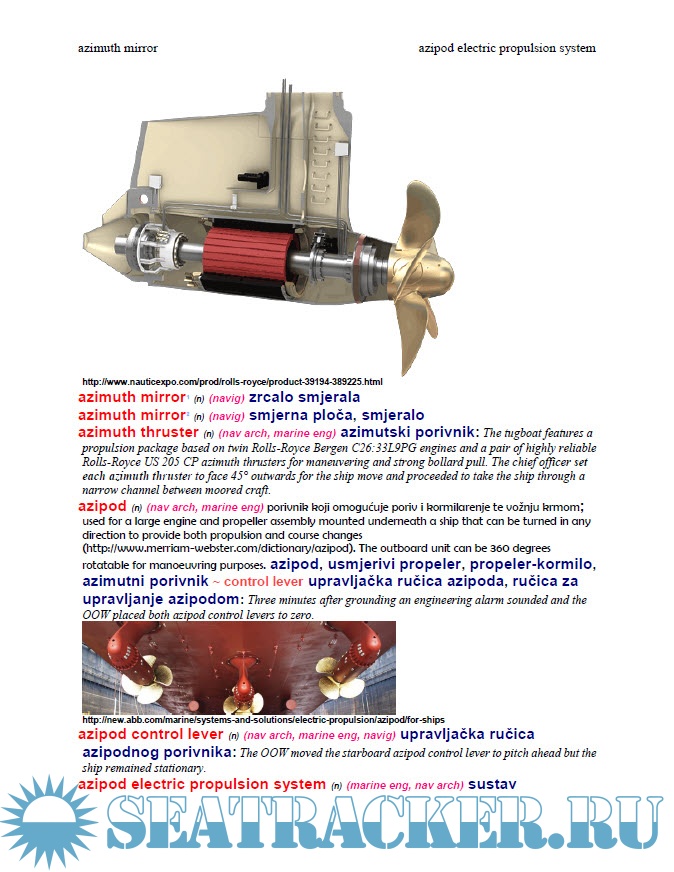 azimuth mirror

azipod electric propulsion system

http://www.nauticexpo.com/prod/rolls-royce/product-39194-389225.html

azimuth mirror¹ (n) (navig) zrcalo smjerala

azimuth mirror² (n) (navig) smjerna ploča, smjeralo

azimuth thruster (n) (nav arch, marine eng) azimutski porivnik: The tugboat features a propulsion package based on twin Rolls-Royce Bergen C26:33L9PG engines and a pair of highly reliable Rolls-Royce US 205 CP azimuth thrusters for maneuvering and strong bollard pull. The chief officer set each azimuth thruster to face 45° outwards for the ship move and proceeded to take the ship through a narrow channel between moored craft.

azipod (n) (nav arch, marine eng) porivnik koji omogućuje poriv i kormilarenje te vožnju krmom; used for a large engine and propeller assembly mounted underneath a ship that can be turned in any direction to provide both propulsion and course changes (http://www.merriam-webster.com/dictionary/azipod). The outboard unit can be 360 degrees rotatable for manoeuvring purposes. azipod, usmjerivi propeler, propeler-kormilo, azimutni porivnik ~ control lever upravljačka ručica azipoda, ručica za upravljanje azipodom: Three minutes after grounding an engineering alarm sounded and the OOW placed both azipod control levers to zero.

http://new.abb.com/marine/systems-and-solutions/electric-propulsion/azipod/for-ships

azipod control lever (n) (nav arch, marine eng, navig) upravljačka ručica azipodnog porivnika: The OOW moved the starboard azipod control lever to pitch ahead but the ship remained stationary.

azipod electric propulsion system (n) (marine eng, nav arch) sustav

SEATRACKER.RU