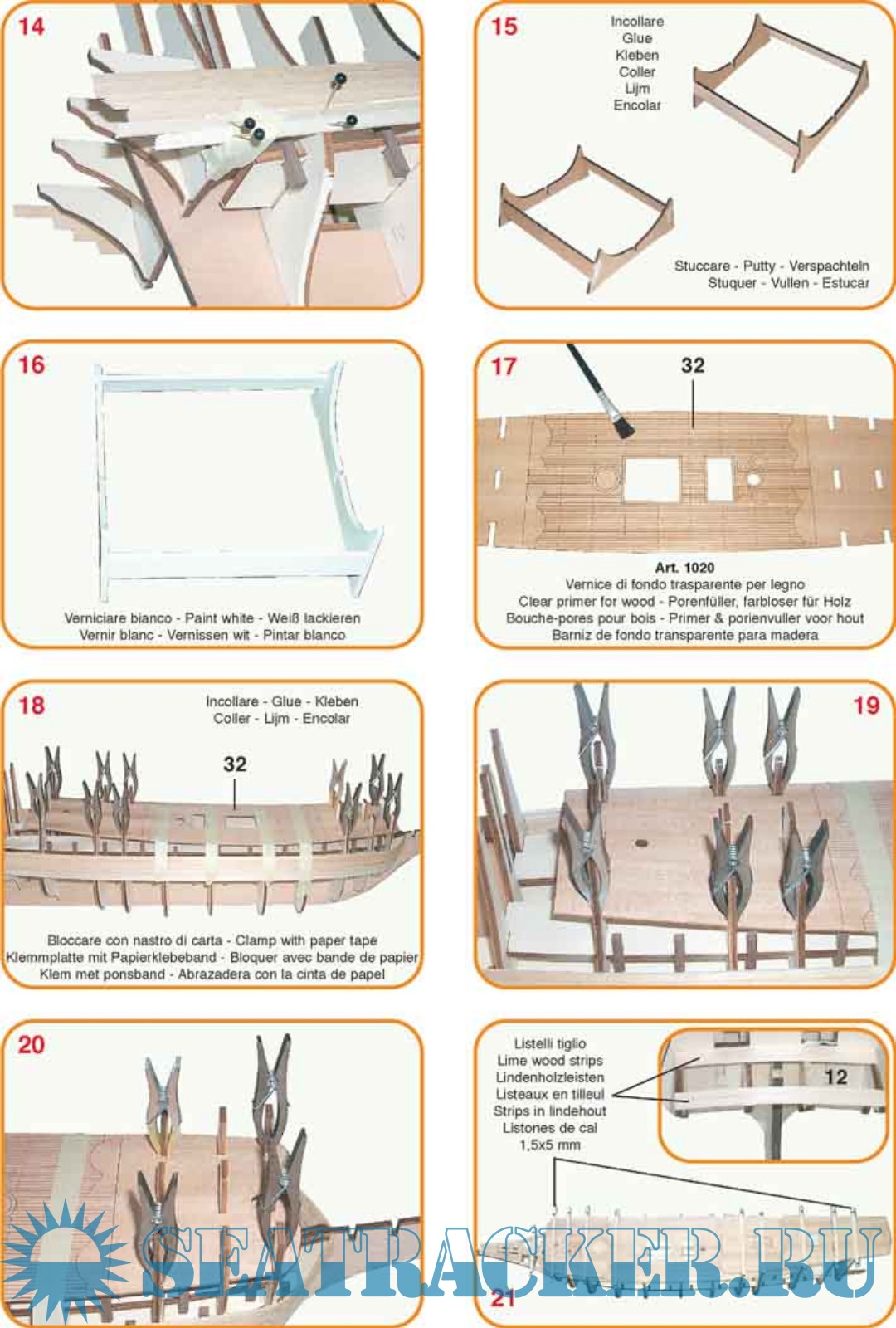 14

15

Incollare
Glue
Kleben
Coller
Lijm
Encolar

Stuccare - Putty - Verspachteln
Stuquer - Vullen - Estucar

16

Verniciare bianco - Paint white - Weiß lackieren
Vernir blanc - Vernissen wit - Pintar blanco

17

32

Art. 1020
Vernice di fondo trasparente per legno
Clear primer for wood - Porenfüller, farbloser für Holz
Bouche-pores pour bois - Primer & porienvuller voor hout
Barniz de fondo transparente para madera

18

Incollare - Glue - Kleben
Coller - Lijm - Encolar

32

Bloccare con nastro di carta - Clamp with paper tape
Klemmplatte mit Papierklebeband - Bloquer avec bande de papier
Klem met ponsband - Abrazadera con la cinta de papel

19

20

Listelli tiglio
Lime wood strips
Lindenholzleisten
Listeaux en tilleul
Strips in lindehout
Listones de cal
1,5x5 mm

12

21

SEATRACKER.RU