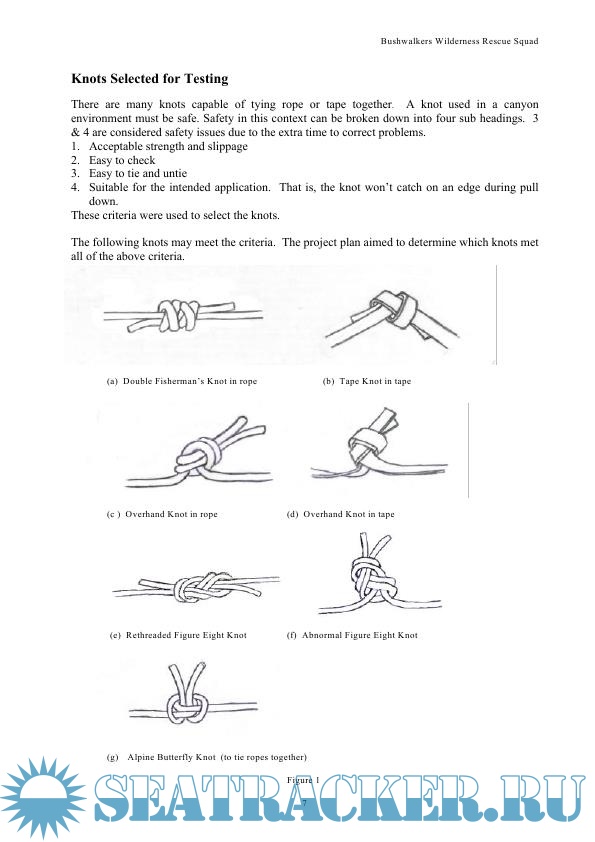 Bushwalkers Wilderness Rescue Squad

Knots Selected for Testing

There are many knots capable of tying rope or tape together. A knot used in a canyon environment must be safe. Safety in this context can be broken down into four sub headings. 3 & 4 are considered safety issues due to the extra time to correct problems.
1. Acceptable strength and slippage
2. Easy to check
3. Easy to tie and untie
4. Suitable for the intended application. That is, the knot won't catch on an edge during pull down.
These criteria were used to select the knots.

The following knots may meet the criteria. The project plan aimed to determine which knots met all of the above criteria.

(a) Double Fisherman's Knot in rope

(b) Tape Knot in tape

(c ) Overhand Knot in rope

(d) Overhand Knot in tape

(e) Rethreaded Figure Eight Knot

(f) Abnormal Figure Eight Knot

(g) Alpine Butterfly Knot (to tie ropes together)

Figure 1

7

SEATRACKER.RU