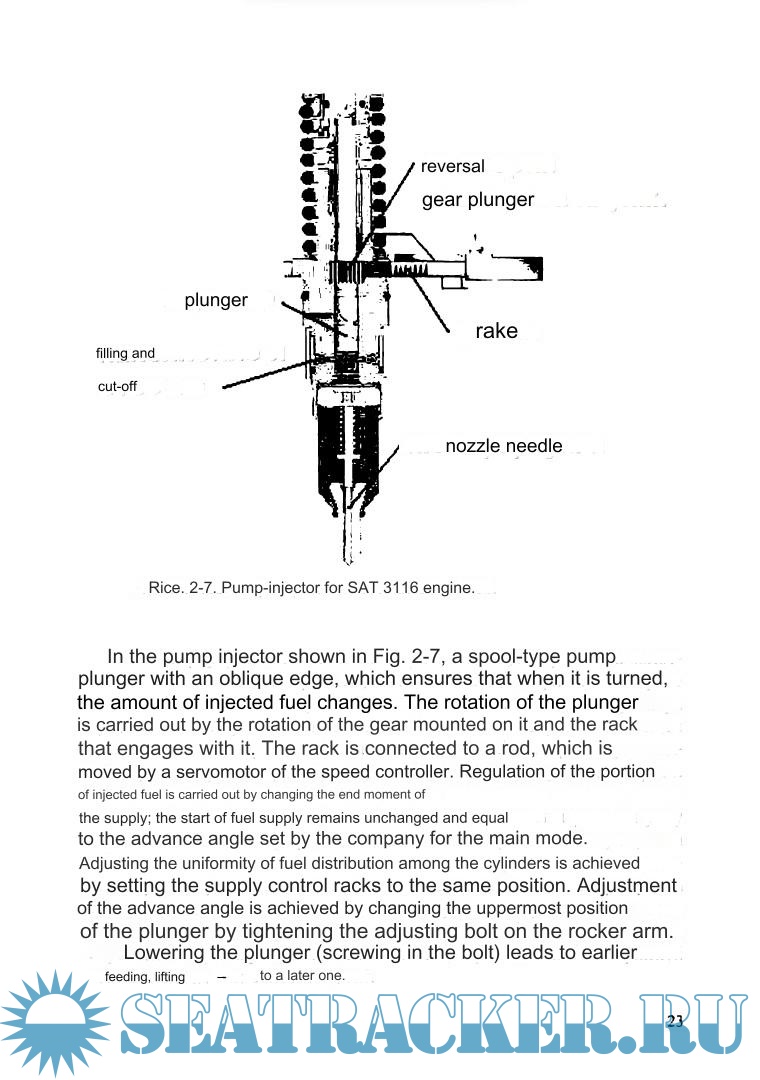 reversal

gear plunger

plunger

rake

filling and

cut-off

nozzle needle

Rice. 2-7. Pump-injector for SAT 3116 engine.

In the pump injector shown in Fig. 2-7, a spool-type pump plunger with an oblique edge, which ensures that when it is turned, the amount of injected fuel changes. The rotation of the plunger is carried out by the rotation of the gear mounted on it and the rack that engages with it. The rack is connected to a rod, which is moved by a servomotor of the speed controller. Regulation of the portion of injected fuel is carried out by changing the end moment of the supply; the start of fuel supply remains unchanged and equal to the advance angle set by the company for the main mode. Adjusting the uniformity of fuel distribution among the cylinders is achieved by setting the supply control racks to the same position. Adjustment of the advance angle is achieved by changing the uppermost position of the plunger by tightening the adjusting bolt on the rocker arm.

Lowering the plunger (screwing in the bolt) leads to earlier feeding, lifting – to a later one.

SEATRACKER.RU

23