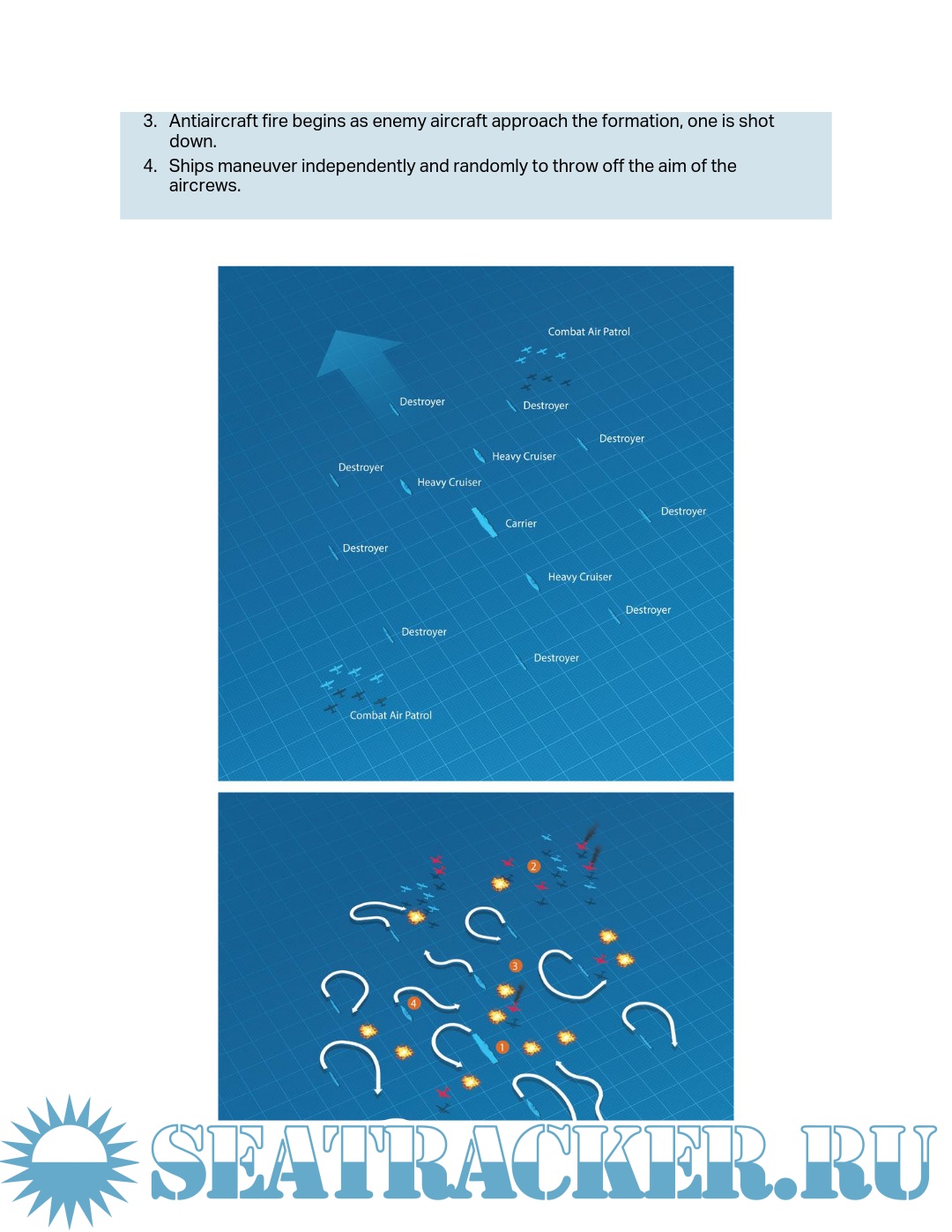 3. Antiaircraft fire begins as enemy aircraft approach the formation, one is shot down.
4. Ships maneuver independently and randomly to throw off the aim of the aircrews.

Combat Air Patrol
Destroyer
Destroyer
Destroyer
Heavy Cruiser
Destroyer
Heavy Cruiser
Carrier
Destroyer
Destroyer
Heavy Cruiser
Destroyer
Destroyer
Destroyer
Combat Air Patrol

2
3
4
1

SEATRACKER.RU