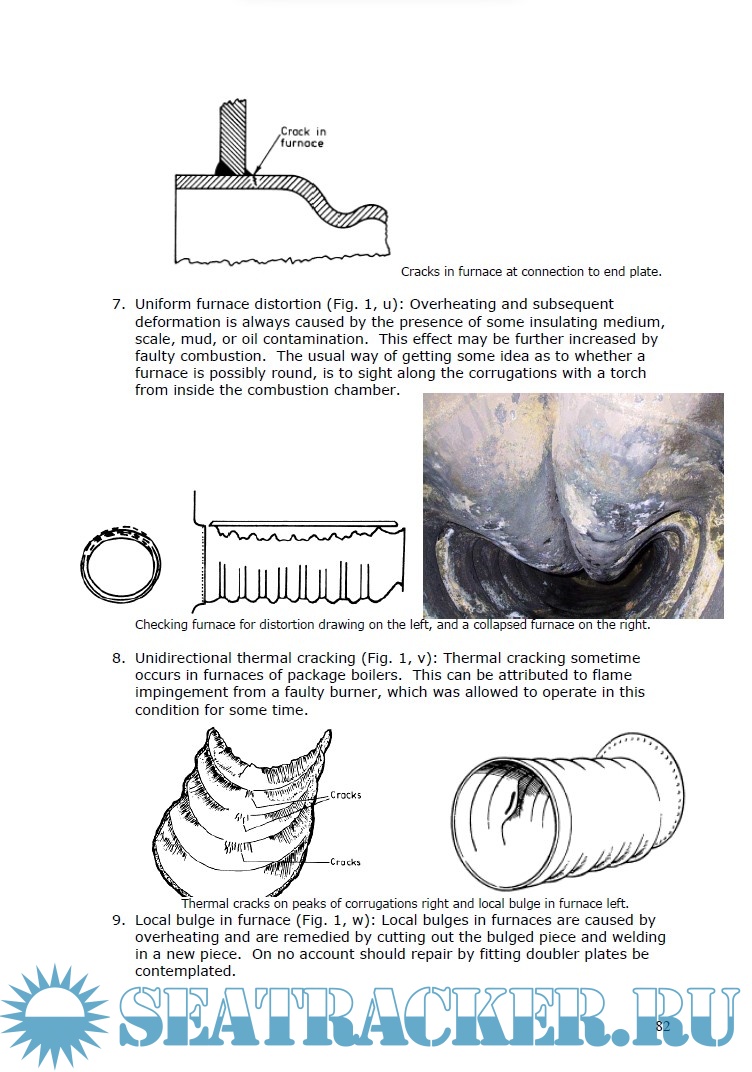 Crack in furnace

Cracks in furnace at connection to end plate.

7. Uniform furnace distortion (Fig. 1, u): Overheating and subsequent deformation is always caused by the presence of some insulating medium, scale, mud, or oil contamination. This effect may be further increased by faulty combustion. The usual way of getting some idea as to whether a furnace is possibly round, is to sight along the corrugations with a torch from inside the combustion chamber.

Checking furnace for distortion drawing on the left, and a collapsed furnace on the right.

8. Unidirectional thermal cracking (Fig. 1, v): Thermal cracking sometime occurs in furnaces of package boilers. This can be attributed to flame impingement from a faulty burner, which was allowed to operate in this condition for some time.

Cracks

Cracks

Thermal cracks on peaks of corrugations right and local bulge in furnace left.

9. Local bulge in furnace (Fig. 1, w): Local bulges in furnaces are caused by overheating and are remedied by cutting out the bulged piece and welding in a new piece. On no account should repair by fitting doubler plates be contemplated.

SEATRACKER.RU

82