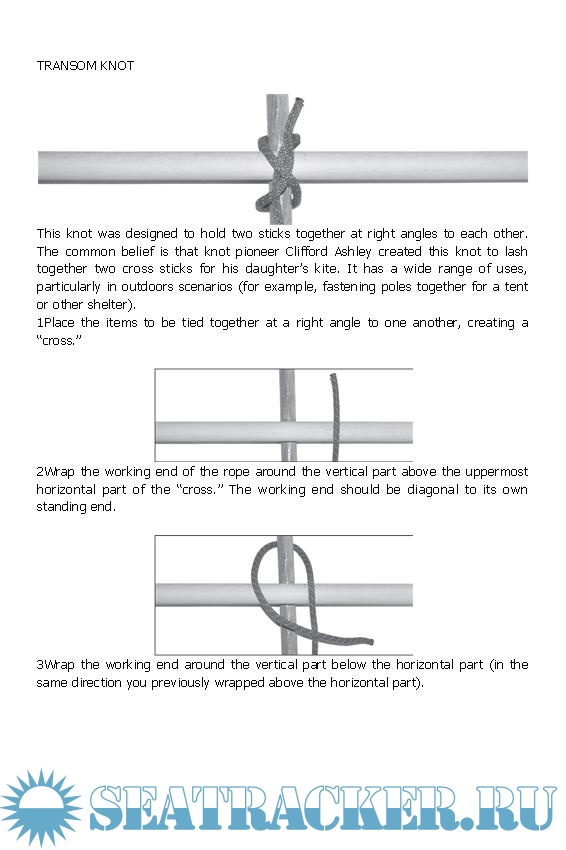 TRANSOM KNOT

This knot was designed to hold two sticks together at right angles to each other. The common belief is that knot pioneer Clifford Ashley created this knot to lash together two cross sticks for his daughter's kite. It has a wide range of uses, particularly in outdoors scenarios (for example, fastening poles together for a tent or other shelter).
1Place the items to be tied together at a right angle to one another, creating a "cross."

2Wrap the working end of the rope around the vertical part above the uppermost horizontal part of the "cross." The working end should be diagonal to its own standing end.

3Wrap the working end around the vertical part below the horizontal part (in the same direction you previously wrapped above the horizontal part).

SEATRACKER.RU