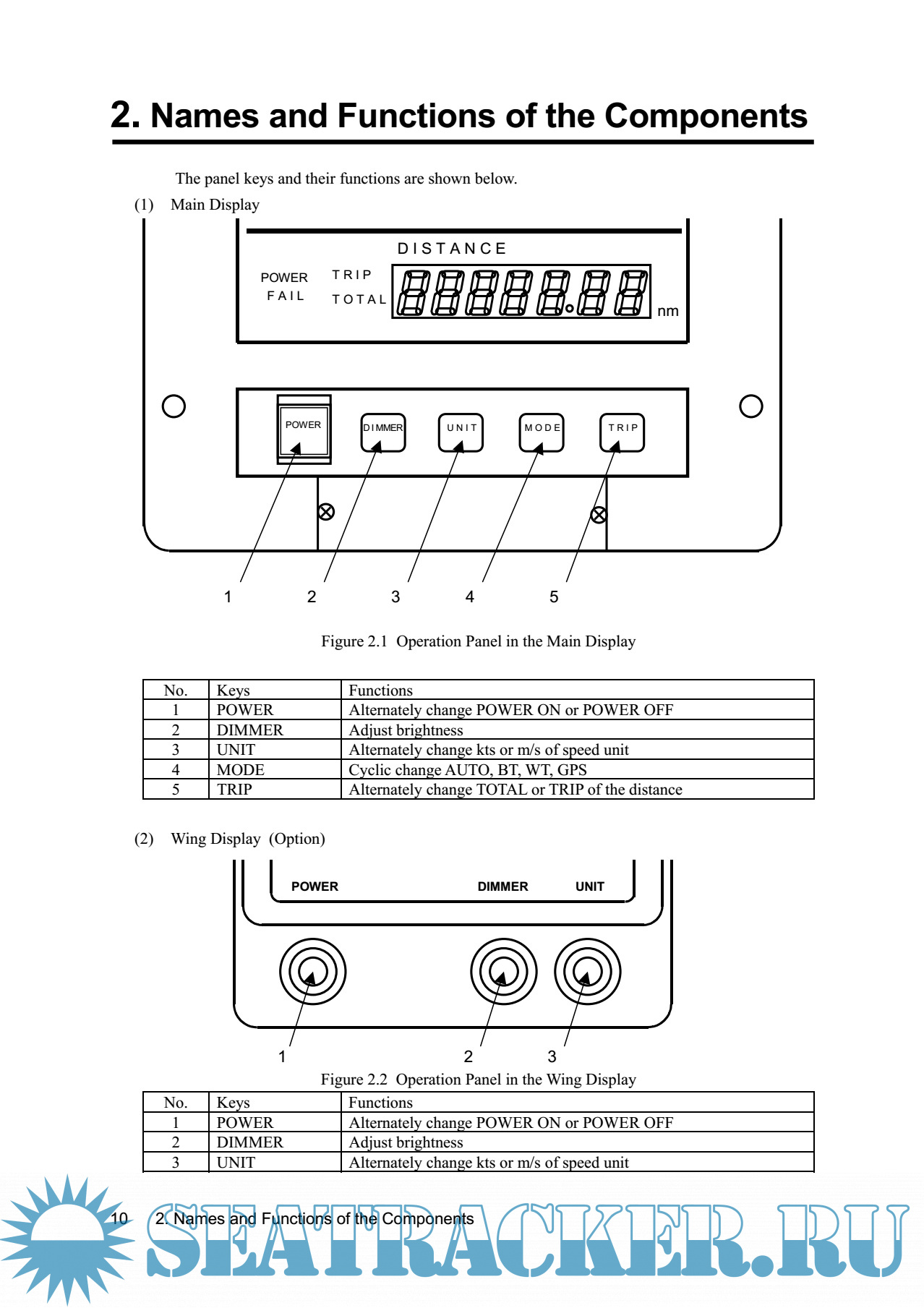 2. Names and Functions of the Components

The panel keys and their functions are shown below.

(1) Main Display

DISTANCE

POWER FAIL

TRIP

TOTAL

nm

POWER

DIMMER

UNIT

MODE

TRIP

1 2 3 4 5

Figure 2.1 Operation Panel in the Main Display

| No. | Keys | Functions |
|---|---|---|
| 1 | POWER | Alternately change POWER ON or POWER OFF |
| 2 | DIMMER | Adjust brightness |
| 3 | UNIT | Alternately change kts or m/s of speed unit |
| 4 | MODE | Cyclic change AUTO, BT, WT, GPS |
| 5 | TRIP | Alternately change TOTAL or TRIP of the distance |

(2) Wing Display (Option)

POWER DIMMER UNIT

1 2 3

Figure 2.2 Operation Panel in the Wing Display

| No. | Keys | Functions |
|---|---|---|
| 1 | POWER | Alternately change POWER ON or POWER OFF |
| 2 | DIMMER | Adjust brightness |
| 3 | UNIT | Alternately change kts or m/s of speed unit |

10 2. Names and Functions of the Components

SEATRACKER.RU