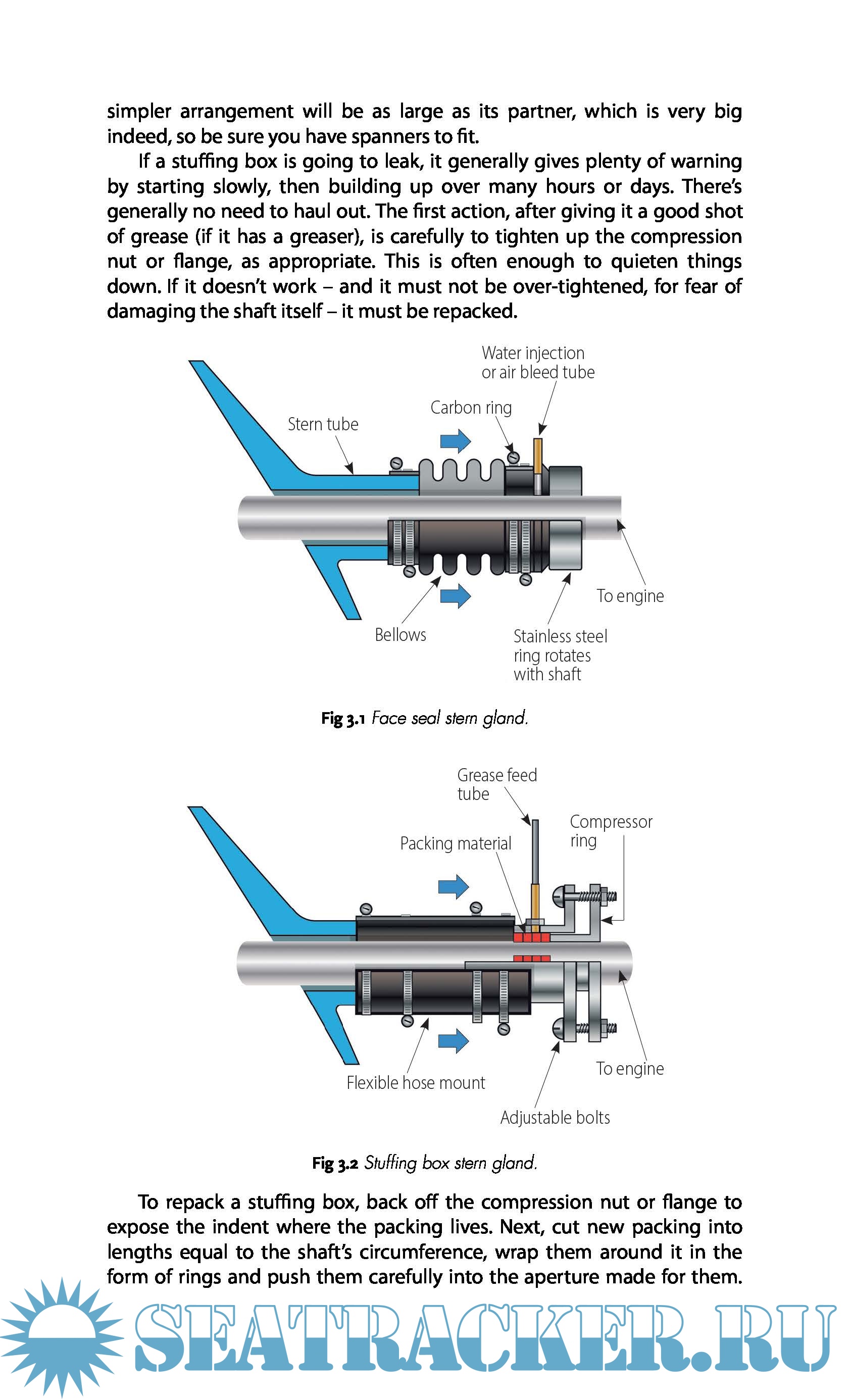 simpler arrangement will be as large as its partner, which is very big indeed, so be sure you have spanners to fit.

If a stuffing box is going to leak, it generally gives plenty of warning by starting slowly, then building up over many hours or days. There's generally no need to haul out. The first action, after giving it a good shot of grease (if it has a greaser), is carefully to tighten up the compression nut or flange, as appropriate. This is often enough to quieten things down. If it doesn't work – and it must not be over-tightened, for fear of damaging the shaft itself – it must be repacked.

Water injection or air bleed tube

Carbon ring

Stern tube

To engine

Bellows

Stainless steel ring rotates with shaft

Fig 3.1 Face seal stern gland.

Grease feed tube

Compressor ring

Packing material

To engine

Flexible hose mount

Adjustable bolts

Fig 3.2 Stuffing box stern gland.

To repack a stuffing box, back off the compression nut or flange to expose the indent where the packing lives. Next, cut new packing into lengths equal to the shaft's circumference, wrap them around it in the form of rings and push them carefully into the aperture made for them.

SEATRACKER.RU