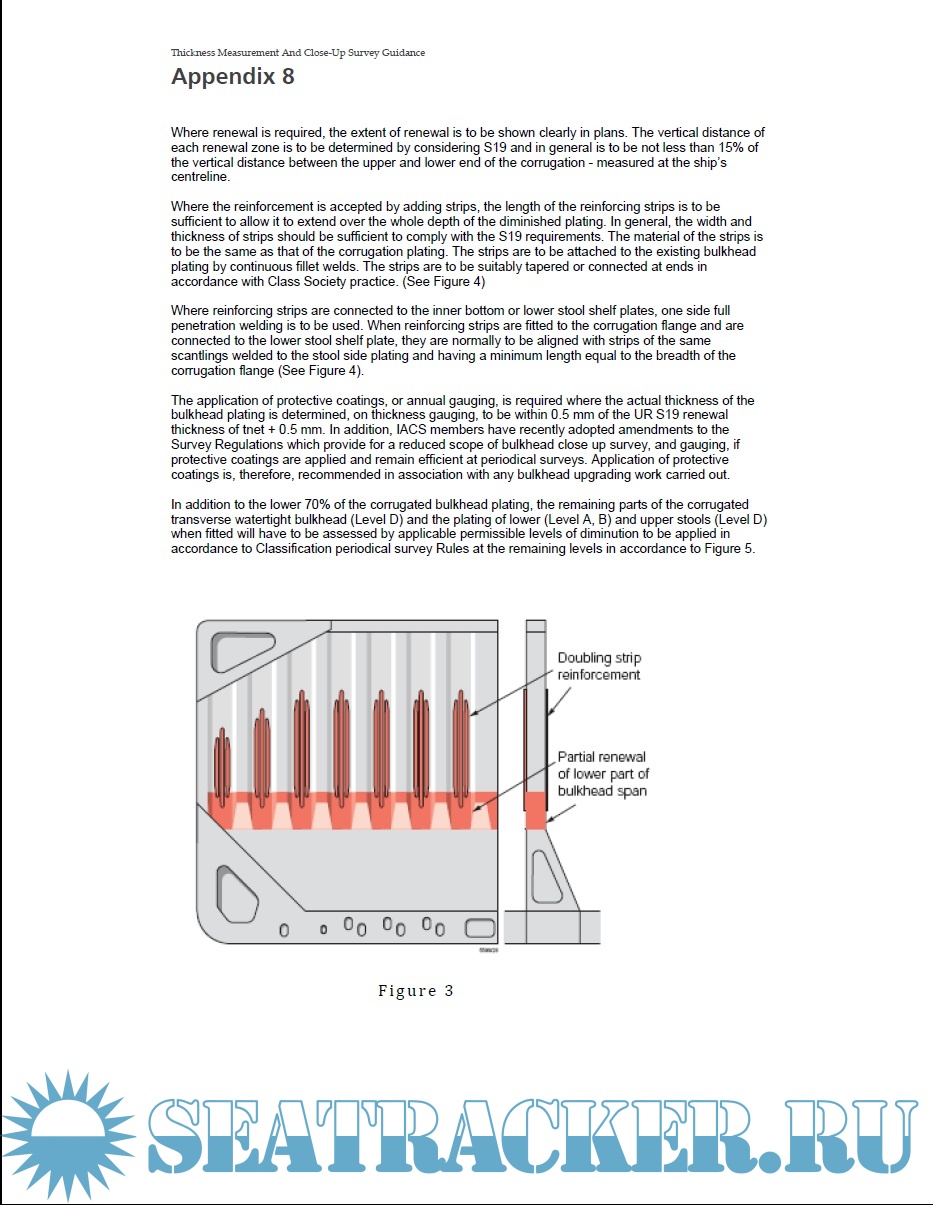 Thickness Measurement And Close-Up Survey Guidance

Appendix 8

Where renewal is required, the extent of renewal is to be shown clearly in plans. The vertical distance of each renewal zone is to be determined by considering S19 and in general is to be not less than 15% of the vertical distance between the upper and lower end of the corrugation - measured at the ship's centreline.

Where the reinforcement is accepted by adding strips, the length of the reinforcing strips is to be sufficient to allow it to extend over the whole depth of the diminished plating. In general, the width and thickness of strips should be sufficient to comply with the S19 requirements. The material of the strips is to be the same as that of the corrugation plating. The strips are to be attached to the existing bulkhead plating by continuous fillet welds. The strips are to be suitably tapered or connected at ends in accordance with Class Society practice. (See Figure 4)

Where reinforcing strips are connected to the inner bottom or lower stool shelf plates, one side full penetration welding is to be used. When reinforcing strips are fitted to the corrugation flange and are connected to the lower stool shelf plate, they are normally to be aligned with strips of the same scantlings welded to the stool side plating and having a minimum length equal to the breadth of the corrugation flange (See Figure 4).

The application of protective coatings, or annual gauging, is required where the actual thickness of the bulkhead plating is determined, on thickness gauging, to be within 0.5 mm of the UR S19 renewal thickness of tnet + 0.5 mm. In addition, IACS members have recently adopted amendments to the Survey Regulations which provide for a reduced scope of bulkhead close up survey, and gauging, if protective coatings are applied and remain efficient at periodical surveys. Application of protective coatings is, therefore, recommended in association with any bulkhead upgrading work carried out.

In addition to the lower 70% of the corrugated bulkhead plating, the remaining parts of the corrugated transverse watertight bulkhead (Level D) and the plating of lower (Level A, B) and upper stools (Level D) when fitted will have to be assessed by applicable permissible levels of diminution to be applied in accordance to Classification periodical survey Rules at the remaining levels in accordance to Figure 5.

Doubling strip reinforcement

Partial renewal of lower part of bulkhead span

Figure 3

SEATRACKER.RU