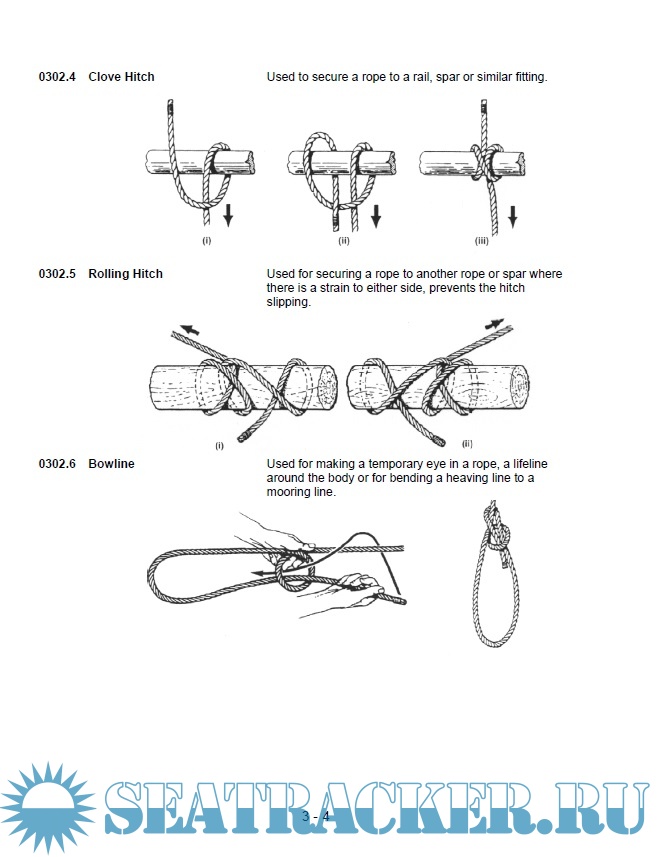 0302.4 Clove Hitch

Used to secure a rope to a rail, spar or similar fitting.

(i) (ii) (iii)

0302.5 Rolling Hitch

Used for securing a rope to another rope or spar where there is a strain to either side, prevents the hitch slipping.

(i) (ii)

0302.6 Bowline

Used for making a temporary eye in a rope, a lifeline around the body or for bending a heaving line to a mooring line.

3 - 4

SEATRACKER.RU