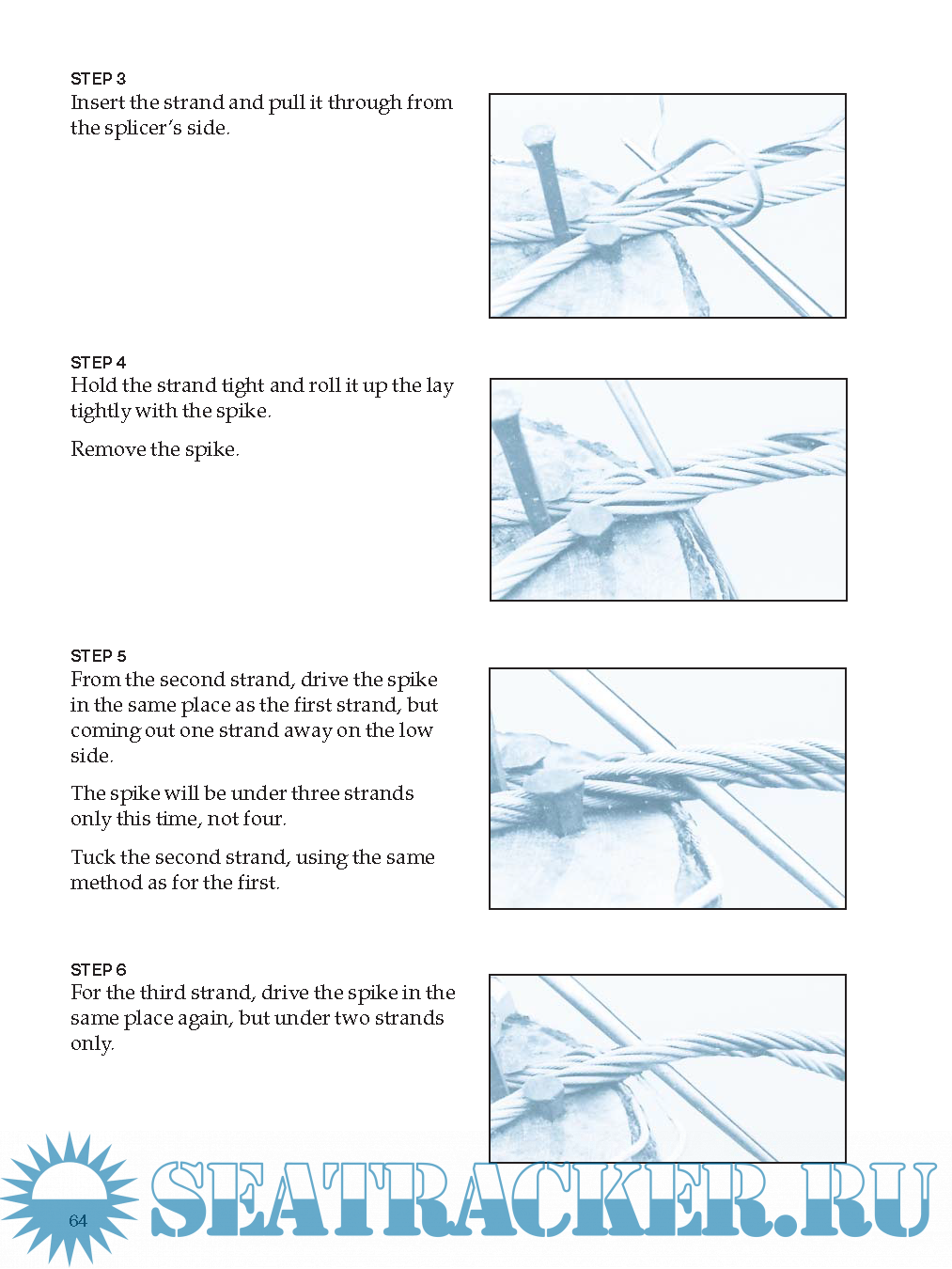 STEP 3
Insert the strand and pull it through from the splicer's side.

STEP 4
Hold the strand tight and roll it up the lay tightly with the spike.

Remove the spike.

STEP 5
From the second strand, drive the spike in the same place as the first strand, but coming out one strand away on the low side.

The spike will be under three strands only this time, not four.

Tuck the second strand, using the same method as for the first.

STEP 6
For the third strand, drive the spike in the same place again, but under two strands only.

64

SEATRACKER.RU