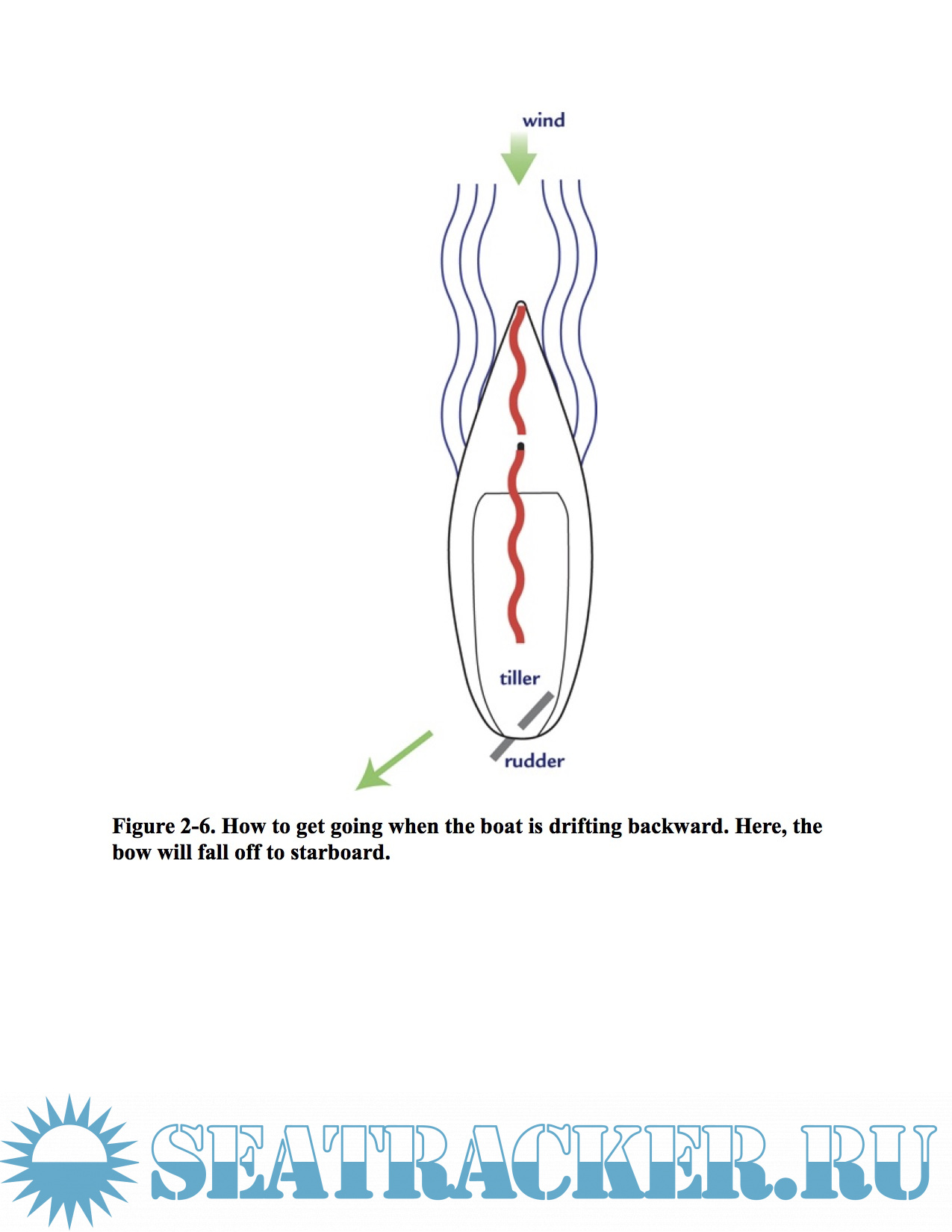 wind

tiller

rudder

Figure 2-6. How to get going when the boat is drifting backward. Here, the bow will fall off to starboard.

SEATRACKER.RU