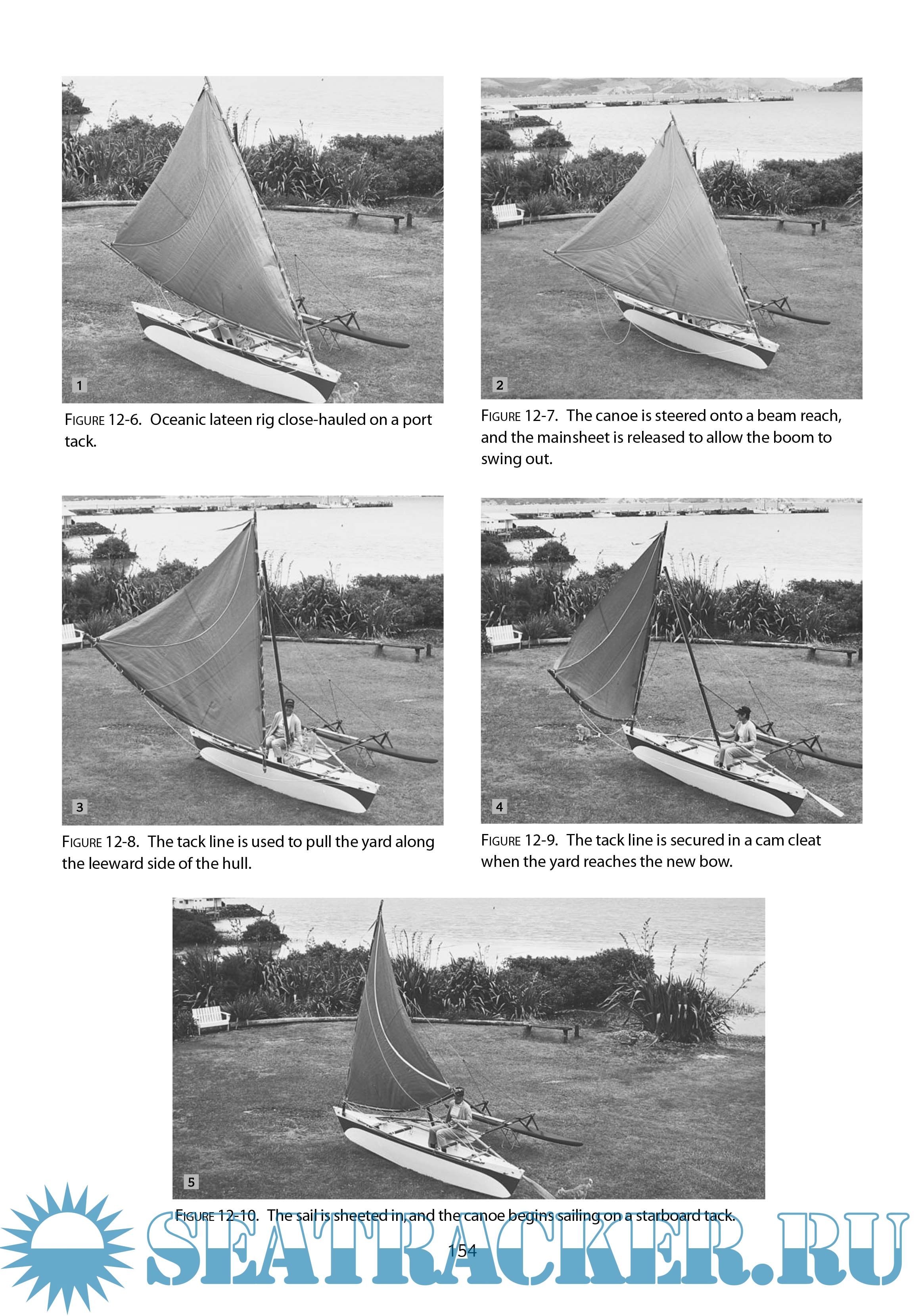 1

FIGURE 12-6. Oceanic lateen rig close-hauled on a port tack.

2

FIGURE 12-7. The canoe is steered onto a beam reach, and the mainsheet is released to allow the boom to swing out.

3

FIGURE 12-8. The tack line is used to pull the yard along the leeward side of the hull.

4

FIGURE 12-9. The tack line is secured in a cam cleat when the yard reaches the new bow.

5

FIGURE 12-10. The sail is sheeted in, and the canoe begins sailing on a starboard tack.

154

SEATRACKER.RU