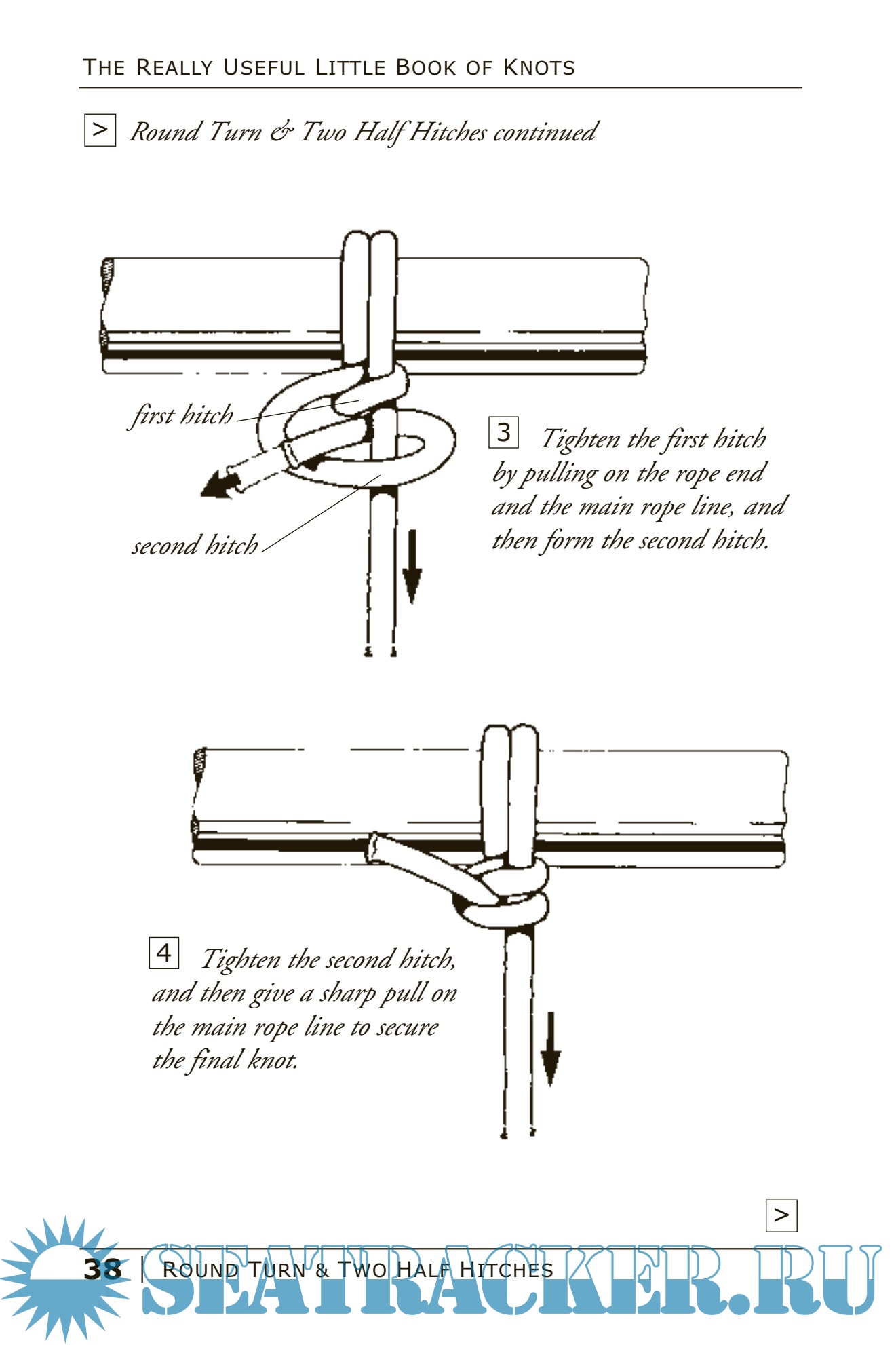 THE REALLY USEFUL LITTLE BOOK OF KNOTS

> Round Turn & Two Half Hitches continued

first hitch

second hitch

3 Tighten the first hitch by pulling on the rope end and the main rope line, and then form the second hitch.

4 Tighten the second hitch, and then give a sharp pull on the main rope line to secure the final knot.

>

38 | ROUND TURN & TWO HALF HITCHES

SEATRACKER.RU