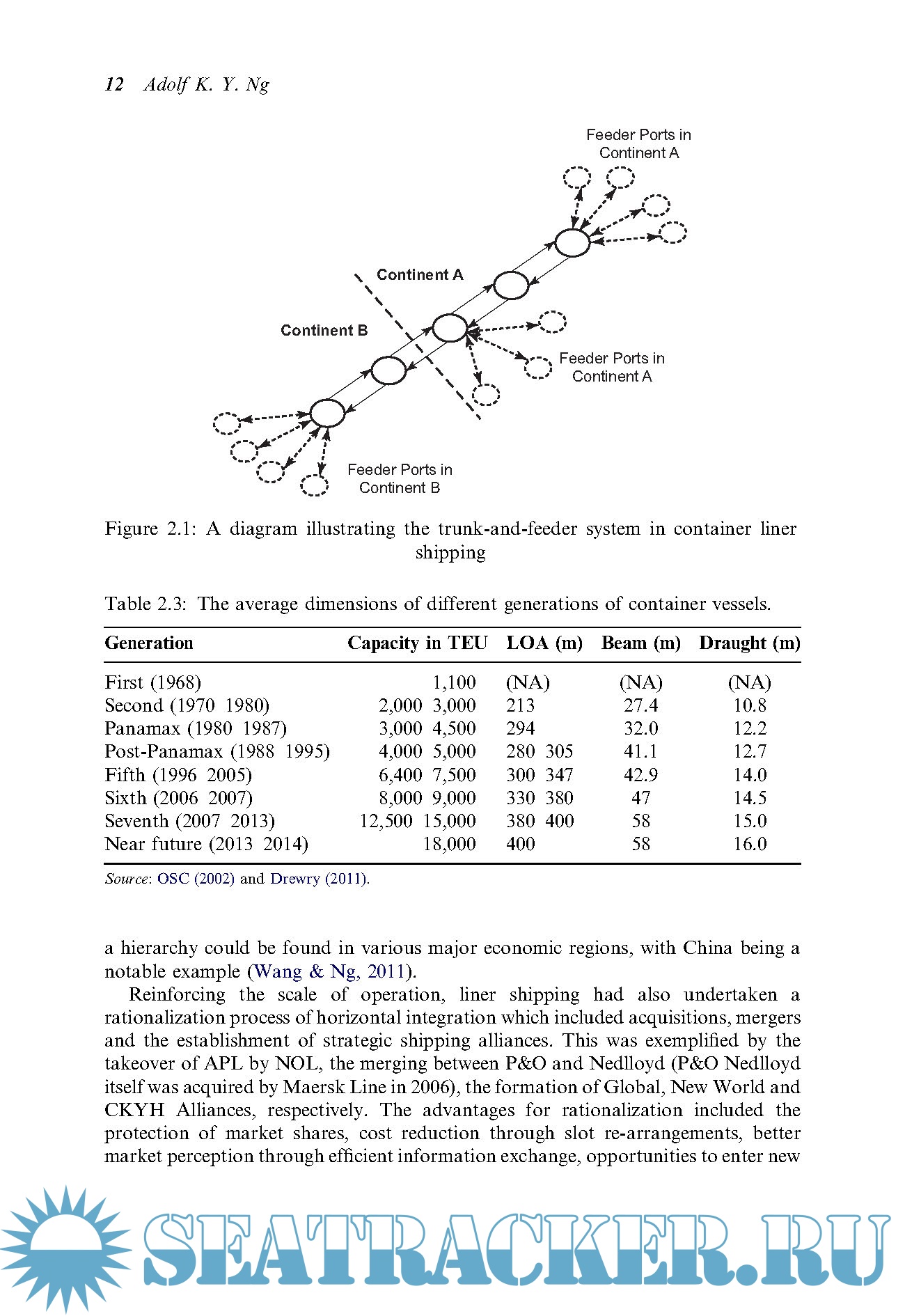 12 Adolf K. Y. Ng

Feeder Ports in Continent A

Continent A

Continent B

Feeder Ports in Continent A

Feeder Ports in Continent B

Figure 2.1: A diagram illustrating the trunk-and-feeder system in container liner shipping

Table 2.3: The average dimensions of different generations of container vessels.

| Generation | Capacity in TEU | LOA (m) | Beam (m) | Draught (m) |
|---|---|---|---|---|
| First (1968) | 1,100 | (NA) | (NA) | (NA) |
| Second (1970 1980) | 2,000 3,000 | 213 | 27.4 | 10.8 |
| Panamax (1980 1987) | 3,000 4,500 | 294 | 32.0 | 12.2 |
| Post-Panamax (1988 1995) | 4,000 5,000 | 280 305 | 41.1 | 12.7 |
| Fifth (1996 2005) | 6,400 7,500 | 300 347 | 42.9 | 14.0 |
| Sixth (2006 2007) | 8,000 9,000 | 330 380 | 47 | 14.5 |
| Seventh (2007 2013) | 12,500 15,000 | 380 400 | 58 | 15.0 |
| Near future (2013 2014) | 18,000 | 400 | 58 | 16.0 |

Source: OSC (2002) and Drewry (2011).

a hierarchy could be found in various major economic regions, with China being a notable example (Wang & Ng, 2011).

Reinforcing the scale of operation, liner shipping had also undertaken a rationalization process of horizontal integration which included acquisitions, mergers and the establishment of strategic shipping alliances. This was exemplified by the takeover of APL by NOL, the merging between P&O and Nedlloyd (P&O Nedlloyd itself was acquired by Maersk Line in 2006), the formation of Global, New World and CKYH Alliances, respectively. The advantages for rationalization included the protection of market shares, cost reduction through slot re-arrangements, better market perception through efficient information exchange, opportunities to enter new

SEATRACKER.RU