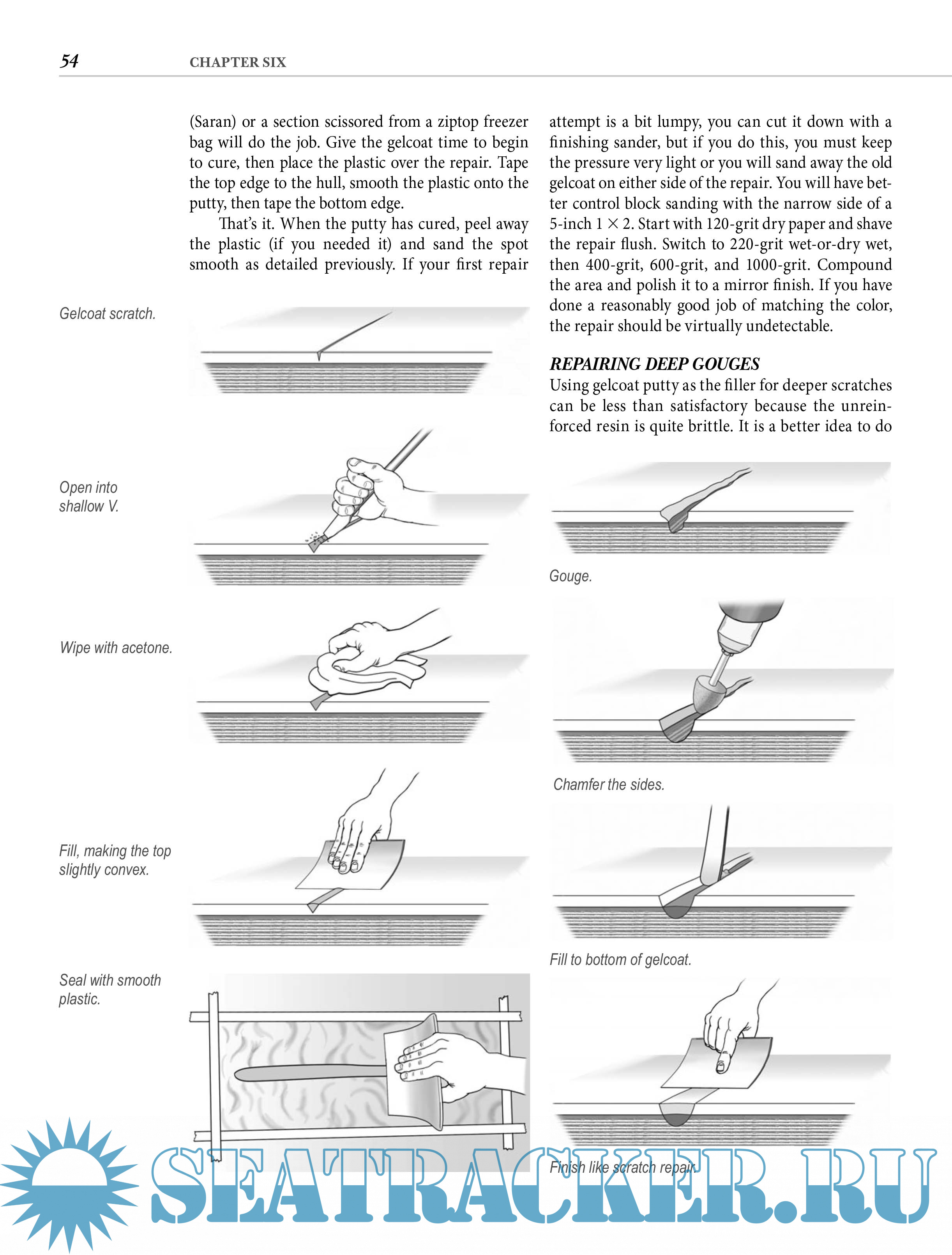 54 CHAPTER SIX

(Saran) or a section scissored from a ziptop freezer bag will do the job. Give the gelcoat time to begin to cure, then place the plastic over the repair. Tape the top edge to the hull, smooth the plastic onto the putty, then tape the bottom edge.

That's it. When the putty has cured, peel away the plastic (if you needed it) and sand the spot smooth as detailed previously. If your first repair attempt is a bit lumpy, you can cut it down with a finishing sander, but if you do this, you must keep the pressure very light or you will sand away the old gelcoat on either side of the repair. You will have better control block sanding with the narrow side of a 5-inch $1 \times 2$. Start with 120-grit dry paper and shave the repair flush. Switch to 220-grit wet-or-dry wet, then 400-grit, 600-grit, and 1000-grit. Compound the area and polish it to a mirror finish. If you have done a reasonably good job of matching the color, the repair should be virtually undetectable.

REPAIRING DEEP GOUGES

Using gelcoat putty as the filler for deeper scratches can be less than satisfactory because the unreinforced resin is quite brittle. It is a better idea to do

Gelcoat scratch.

Open into shallow V.

Wipe with acetone.

Fill, making the top slightly convex.

Seal with smooth plastic.

Gouge.

Chamfer the sides.

Fill to bottom of gelcoat.

Finish like scratch repair.

SEATRACKER.RU