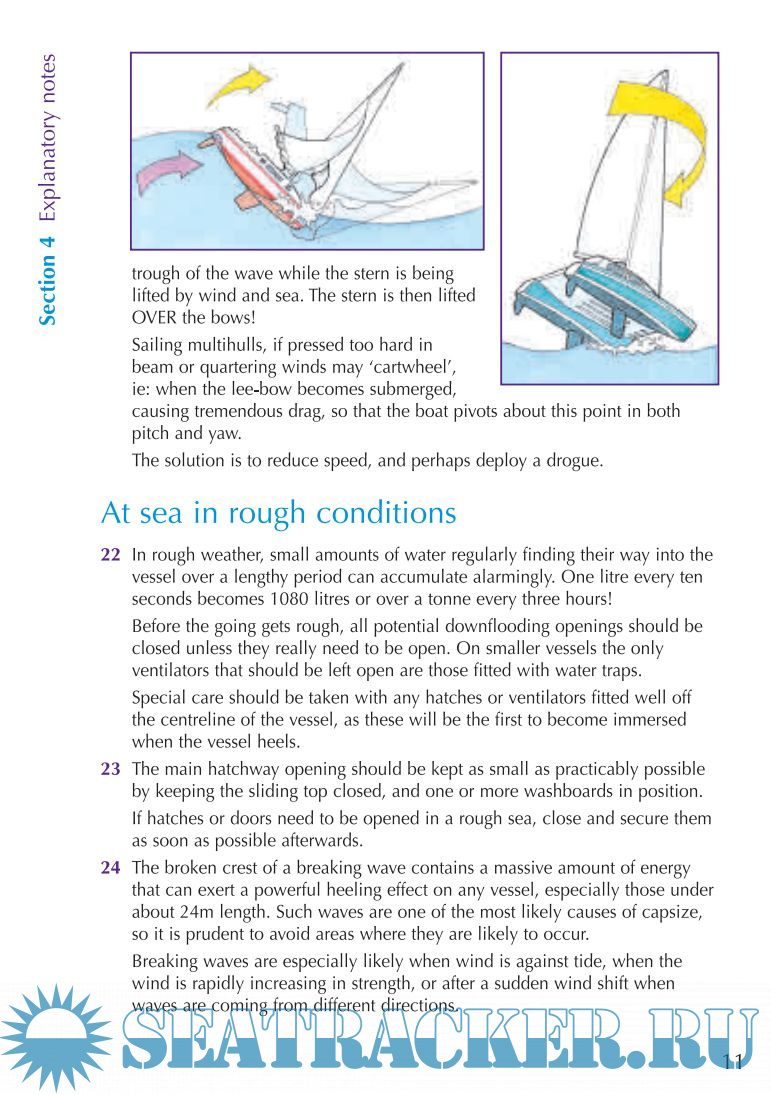 Section 4 Explanatory notes

trough of the wave while the stern is being lifted by wind and sea. The stern is then lifted OVER the bows!

Sailing multihulls, if pressed too hard in beam or quartering winds may 'cartwheel', ie: when the lee-bow becomes submerged, causing tremendous drag, so that the boat pivots about this point in both pitch and yaw.

The solution is to reduce speed, and perhaps deploy a drogue.

At sea in rough conditions

22 In rough weather, small amounts of water regularly finding their way into the vessel over a lengthy period can accumulate alarmingly. One litre every ten seconds becomes 1080 litres or over a tonne every three hours!

Before the going gets rough, all potential downflooding openings should be closed unless they really need to be open. On smaller vessels the only ventilators that should be left open are those fitted with water traps.

Special care should be taken with any hatches or ventilators fitted well off the centreline of the vessel, as these will be the first to become immersed when the vessel heels.

23 The main hatchway opening should be kept as small as practicably possible by keeping the sliding top closed, and one or more washboards in position.

If hatches or doors need to be opened in a rough sea, close and secure them as soon as possible afterwards.

24 The broken crest of a breaking wave contains a massive amount of energy that can exert a powerful heeling effect on any vessel, especially those under about 24m length. Such waves are one of the most likely causes of capsize, so it is prudent to avoid areas where they are likely to occur.

Breaking waves are especially likely when wind is against tide, when the wind is rapidly increasing in strength, or after a sudden wind shift when waves are coming from different directions.

SEATRACKER.RU

11