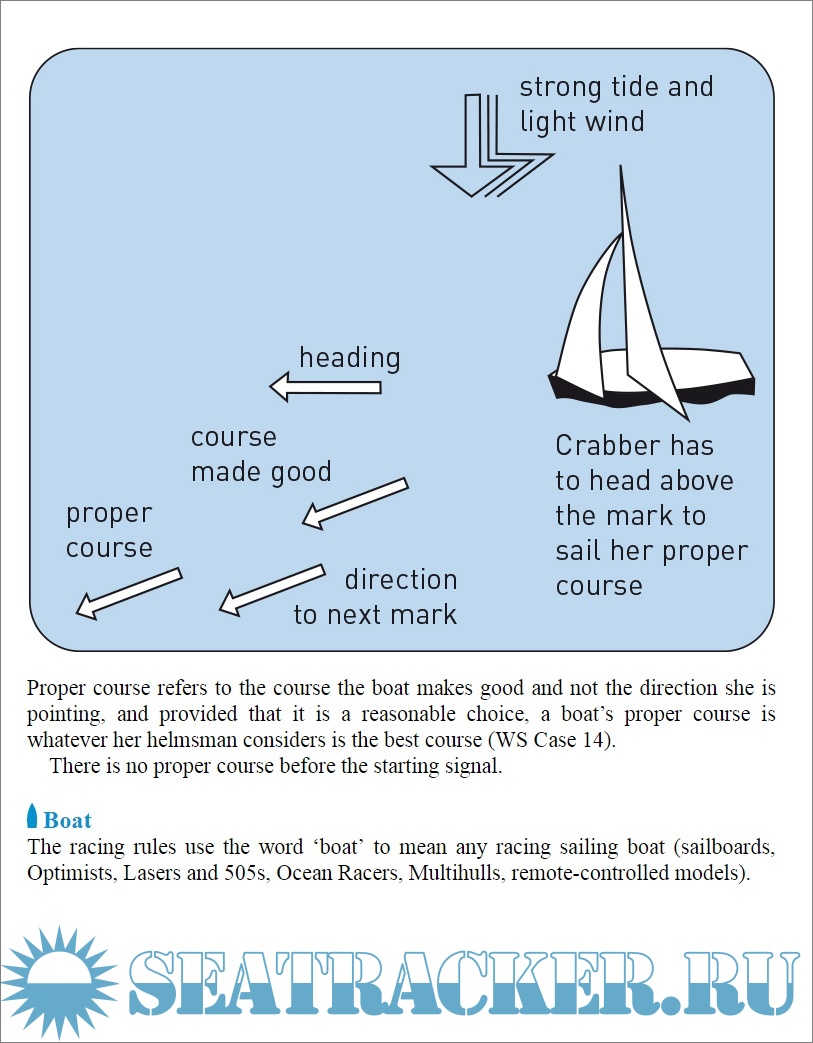 strong tide and light wind

heading

course made good

proper course

direction to next mark

Crabber has to head above the mark to sail her proper course

Proper course refers to the course the boat makes good and not the direction she is pointing, and provided that it is a reasonable choice, a boat's proper course is whatever her helmsman considers is the best course (WS Case 14).

There is no proper course before the starting signal.

Boat

The racing rules use the word 'boat' to mean any racing sailing boat (sailboards, Optimists, Lasers and 505s, Ocean Racers, Multihulls, remote-controlled models).

SEATRACKER.RU