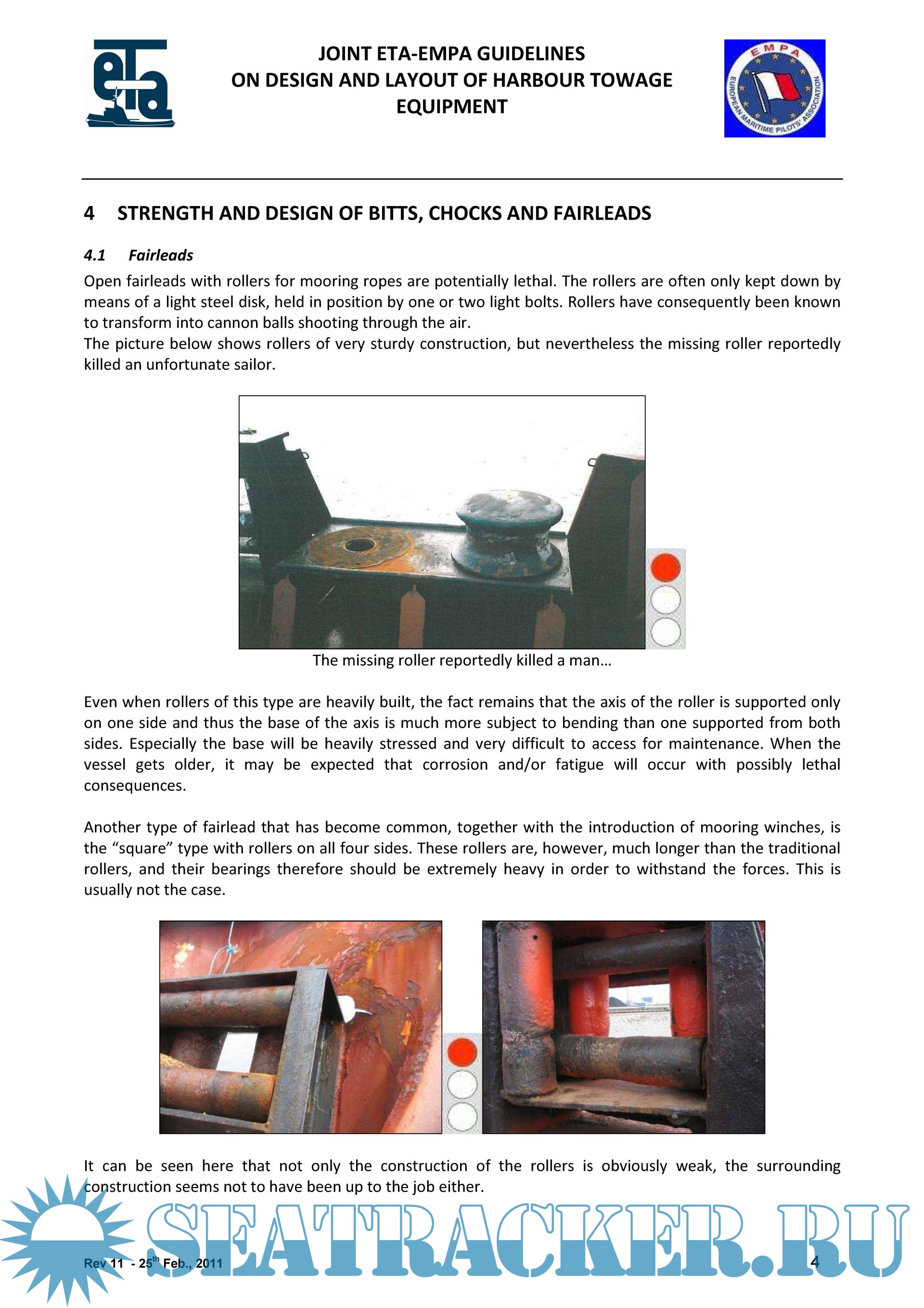 eta

JOINT ETA-EMPA GUIDELINES
ON DESIGN AND LAYOUT OF HARBOUR TOWAGE EQUIPMENT

EMPA
EUROPEAN MARITIME PILOTS' ASSOCIATION

4 STRENGTH AND DESIGN OF BITTS, CHOCKS AND FAIRLEADS

4.1 Fairleads

Open fairleads with rollers for mooring ropes are potentially lethal. The rollers are often only kept down by means of a light steel disk, held in position by one or two light bolts. Rollers have consequently been known to transform into cannon balls shooting through the air.
The picture below shows rollers of very sturdy construction, but nevertheless the missing roller reportedly killed an unfortunate sailor.

The missing roller reportedly killed a man…

Even when rollers of this type are heavily built, the fact remains that the axis of the roller is supported only on one side and thus the base of the axis is much more subject to bending than one supported from both sides. Especially the base will be heavily stressed and very difficult to access for maintenance. When the vessel gets older, it may be expected that corrosion and/or fatigue will occur with possibly lethal consequences.

Another type of fairlead that has become common, together with the introduction of mooring winches, is the “square” type with rollers on all four sides. These rollers are, however, much longer than the traditional rollers, and their bearings therefore should be extremely heavy in order to withstand the forces. This is usually not the case.

It can be seen here that not only the construction of the rollers is obviously weak, the surrounding construction seems not to have been up to the job either.

SEATRACKER.RU

Rev 11 - 25$^{th}$ Feb., 2011

4